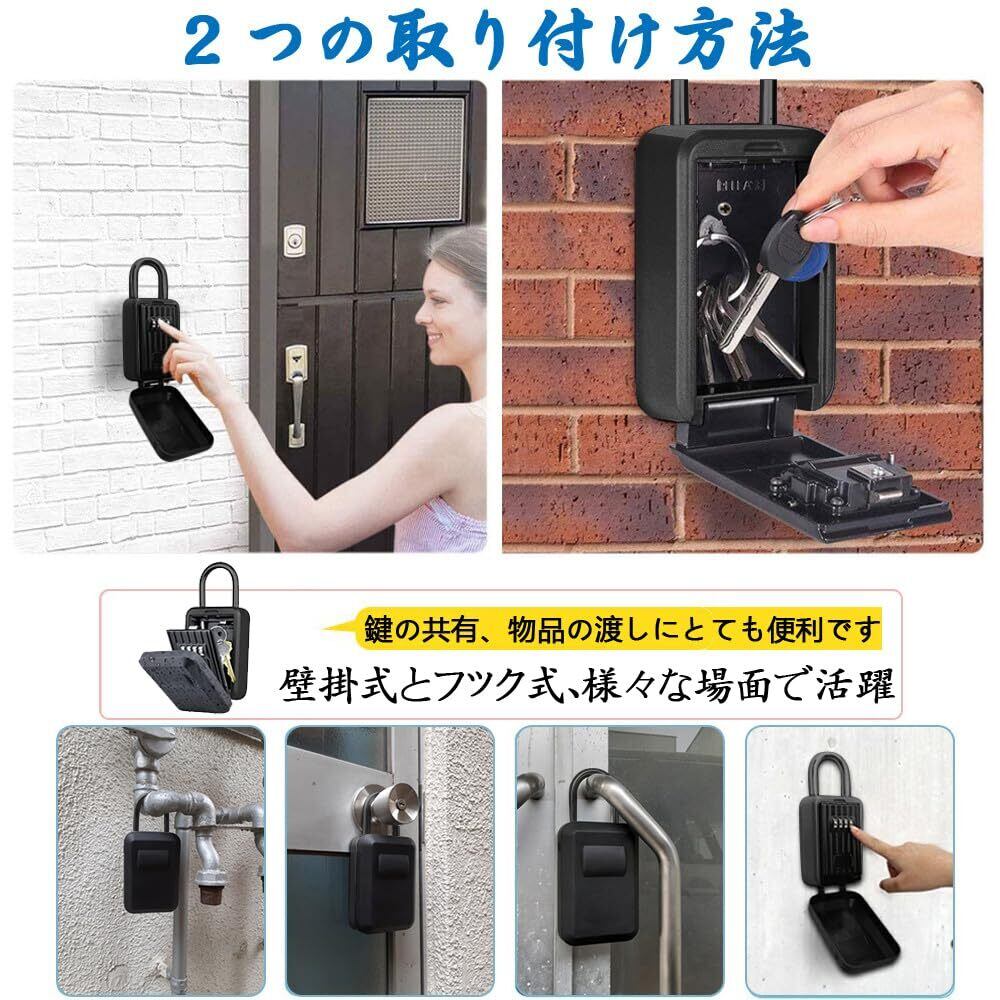 ２つの取り付け方法

鍵の共有、物品の渡しにとても便利です
壁掛式とフック式、様々な場面で活躍