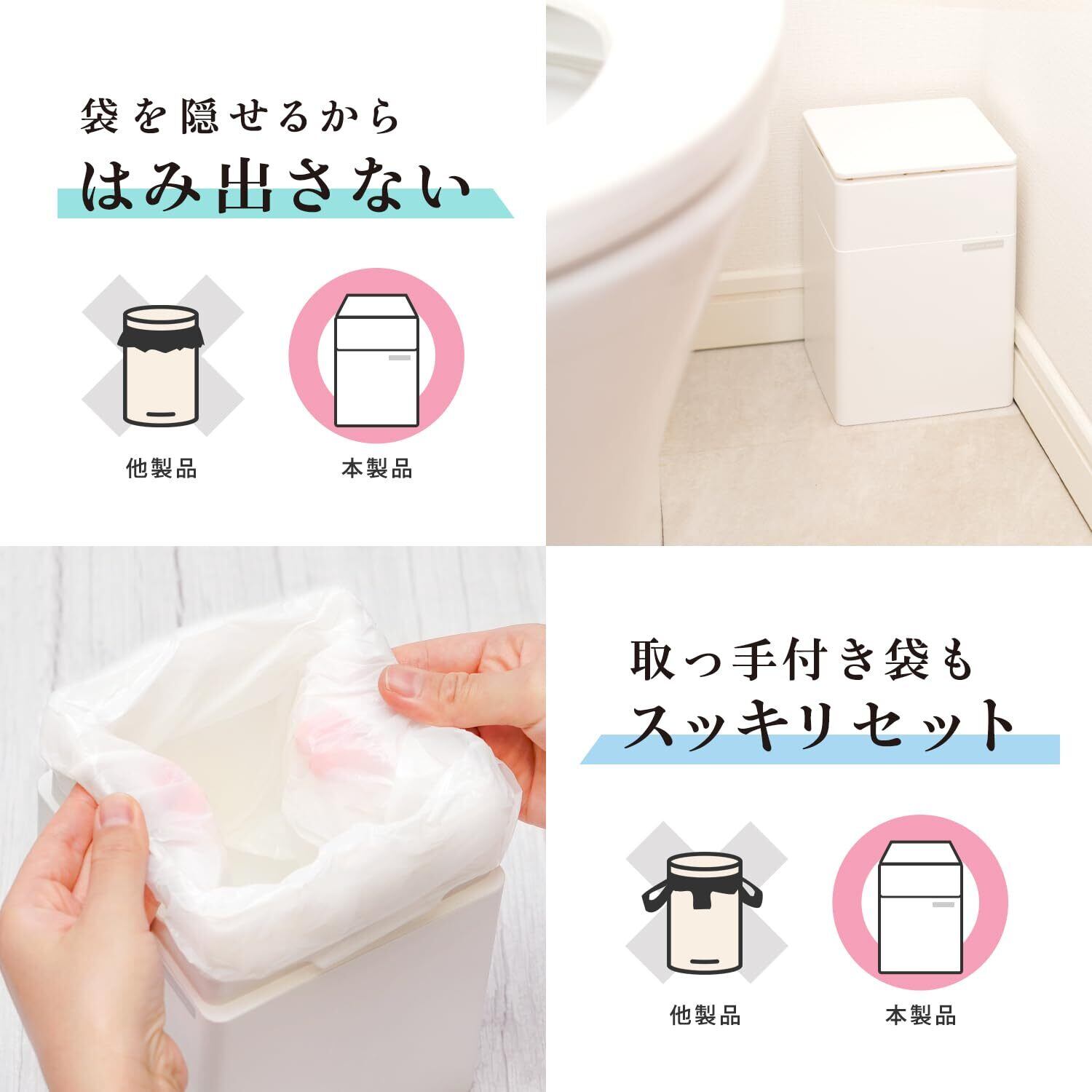 袋を隠せるから
はみ出さない

他製品

本製品

取っ手付き袋も
スッキリセット

他製品

本製品