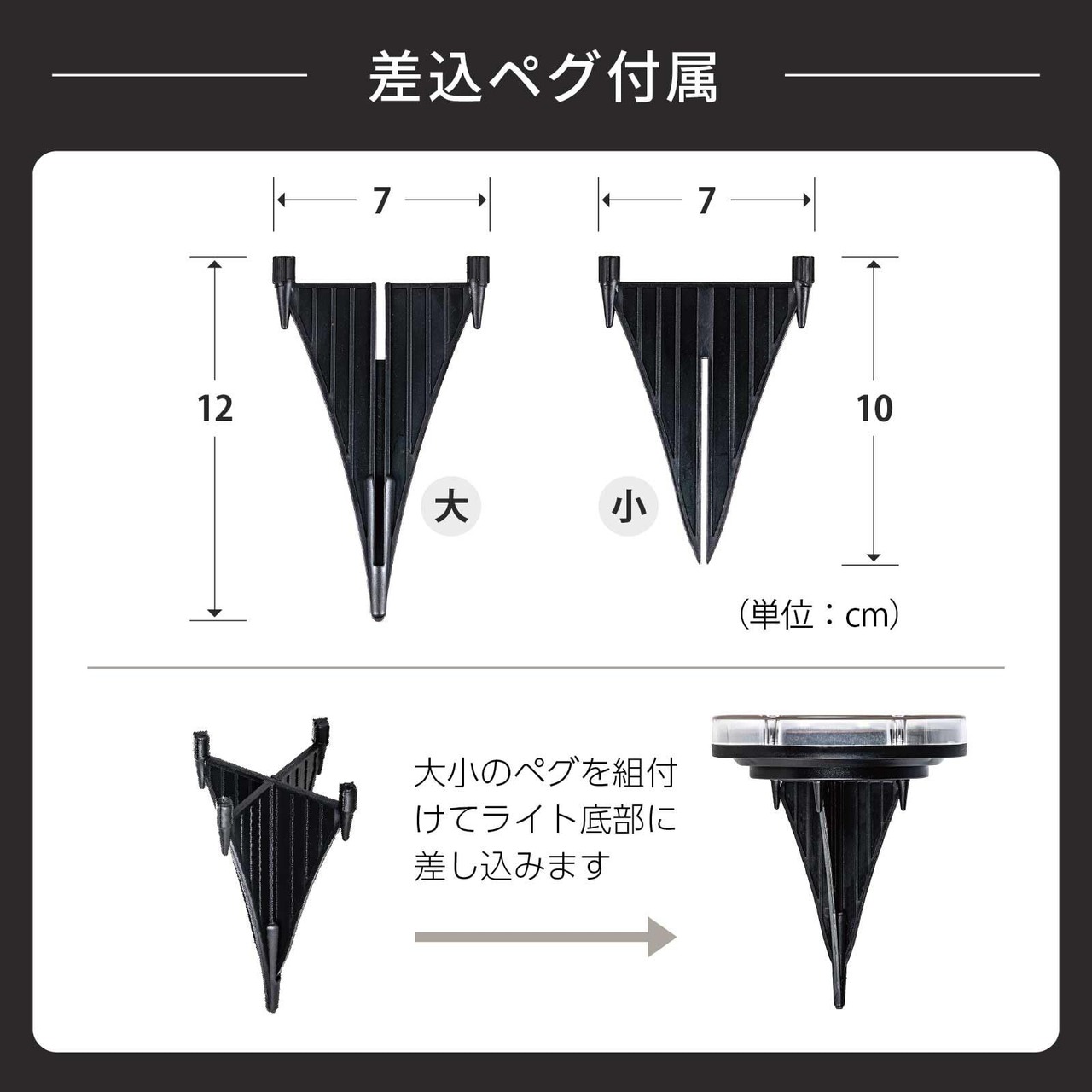 差込ペグ付属

7

7

12

10

大

小

（単位：cm）

大小のペグを組付けてライト底部に差し込みます