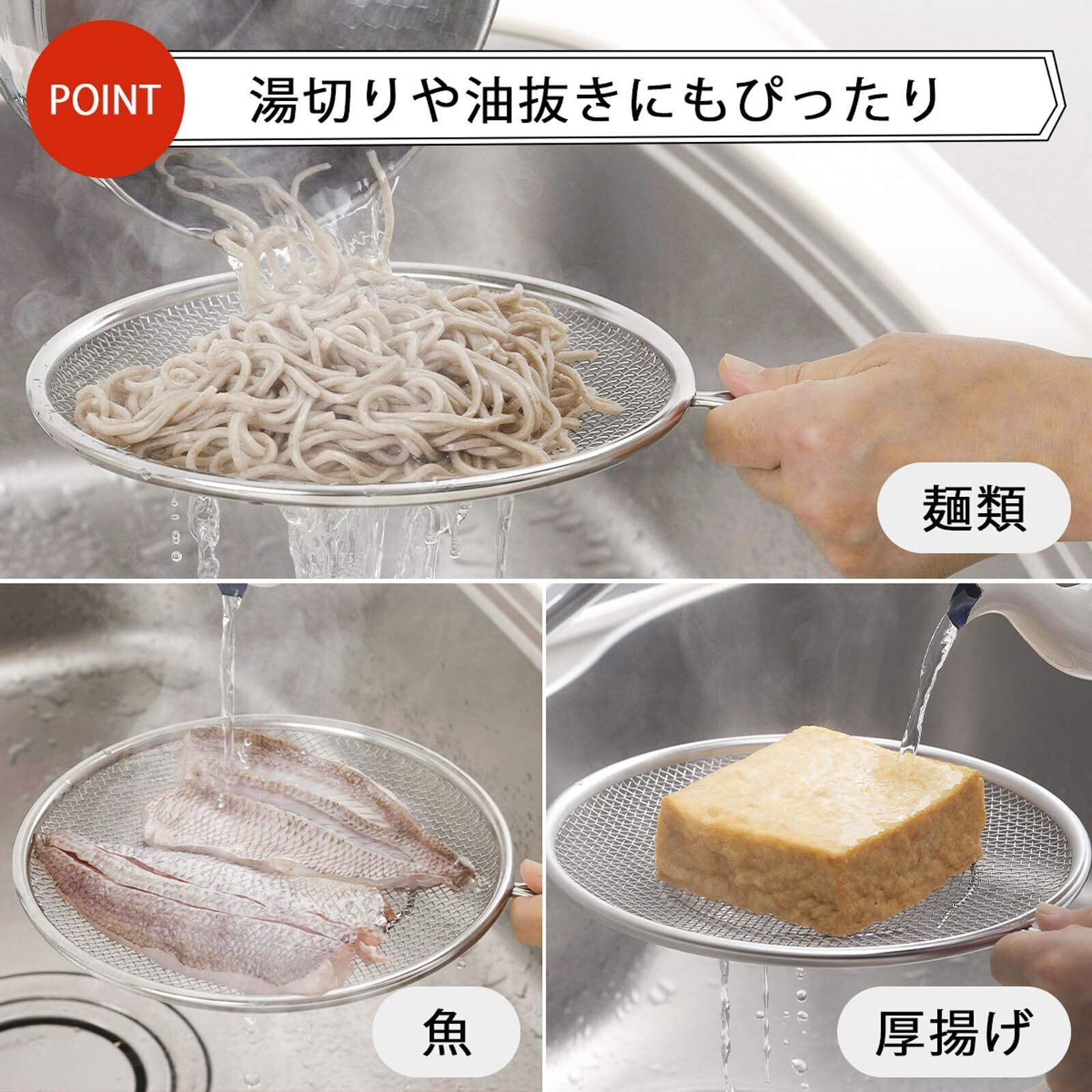 POINT

湯切りや油抜きにもぴったり

麺類

魚

厚揚げ