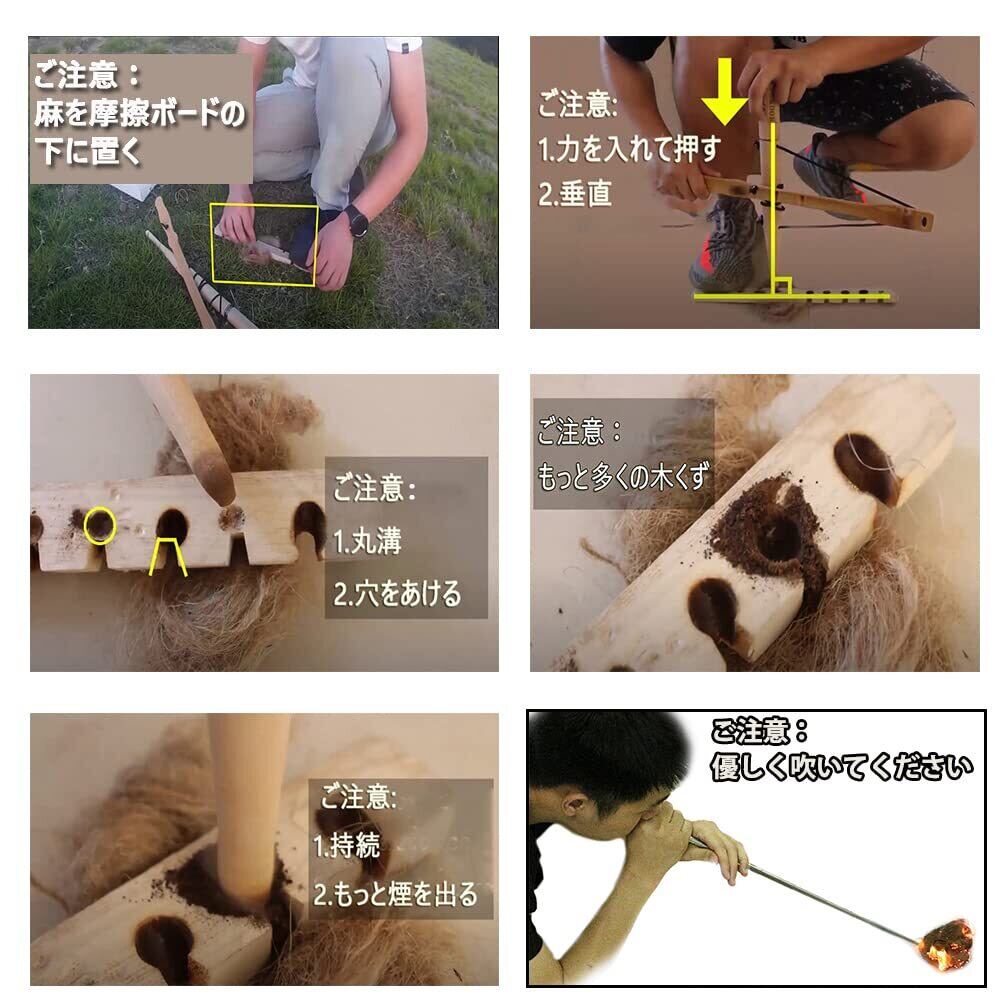 ご注意：
麻を摩擦ボードの下に置く

ご注意:
1.力を入れて押す
2.垂直

ご注意：
1.丸溝
2.穴をあける

ご注意：
もっと多くの木くず

ご注意:
1.持続
2.もっと煙を出る

ご注意：
優しく吹いてください