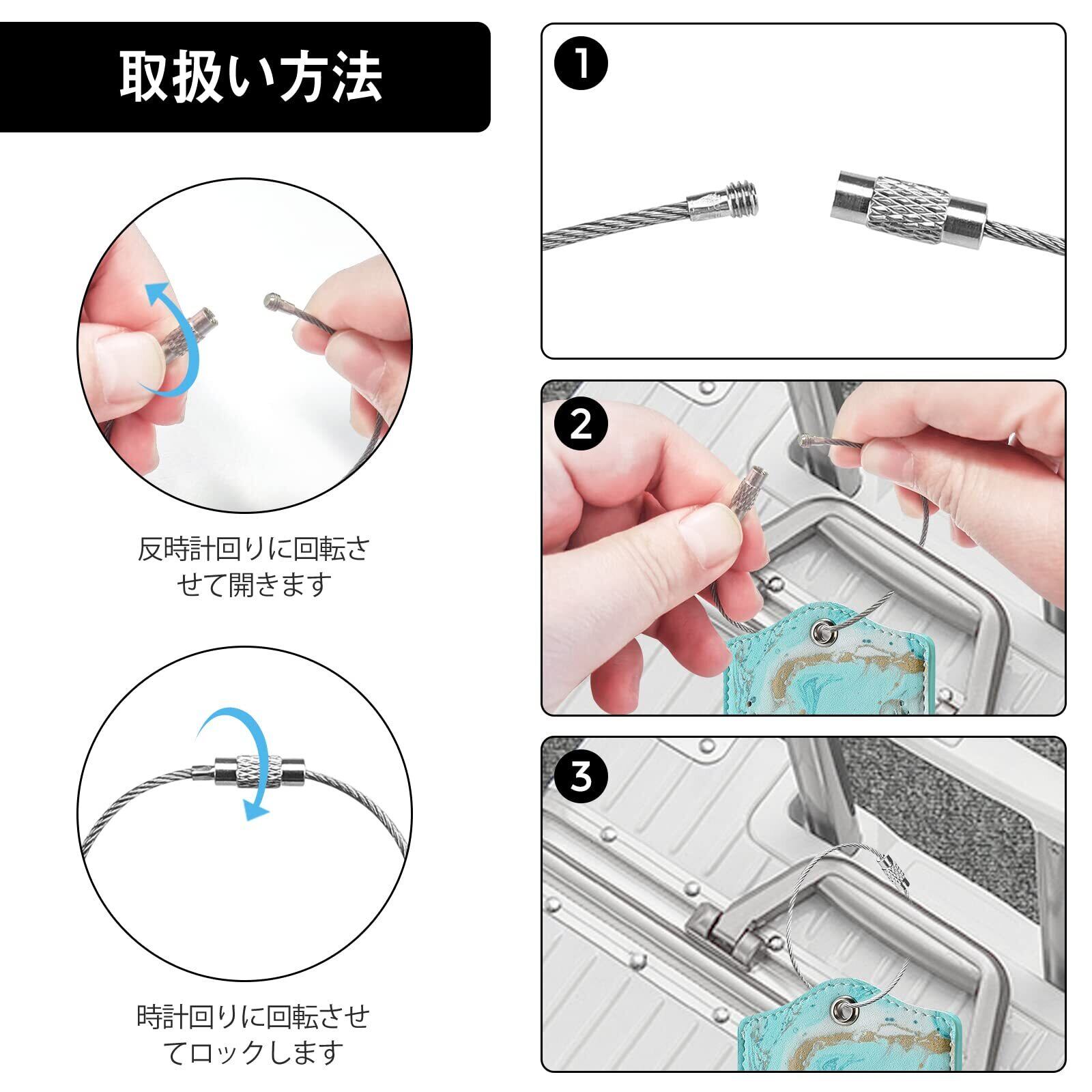 取扱い方法

反時計回りに回転させて開きます

時計回りに回転させてロックします

1

2

3