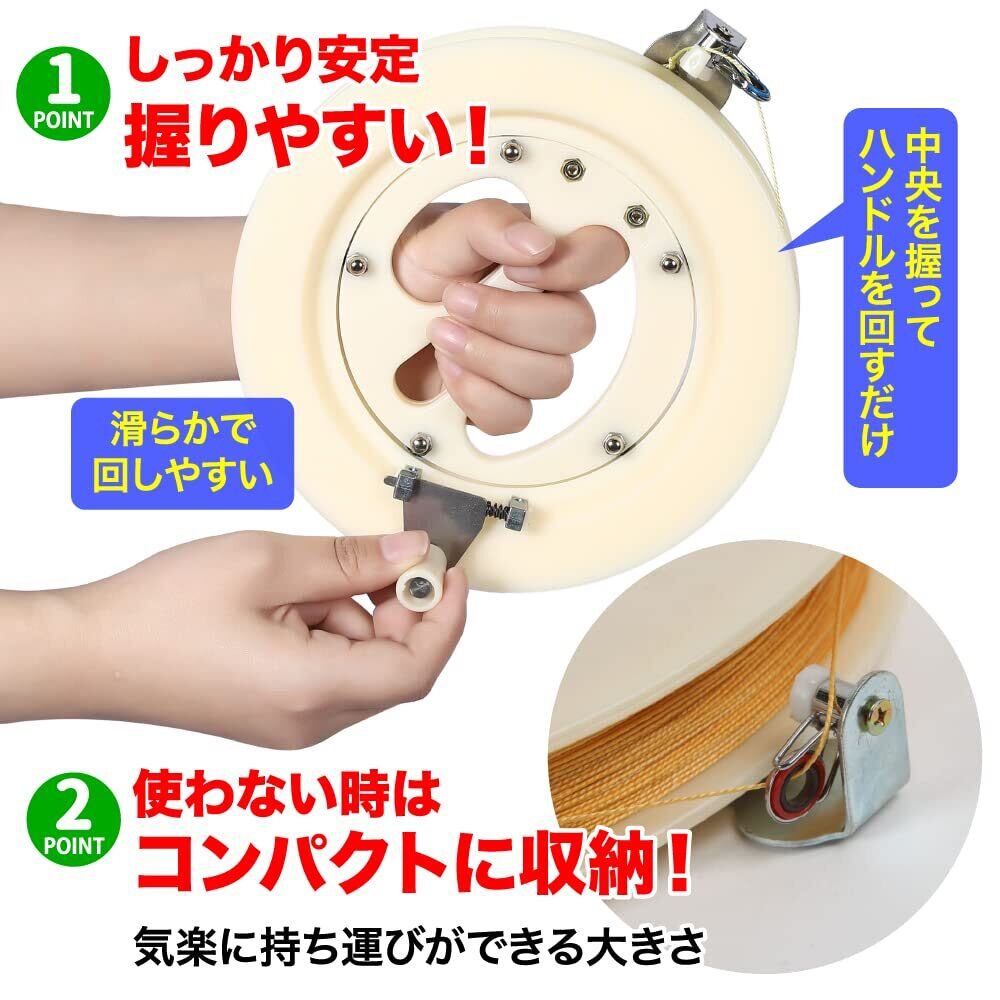 1
POINT
しっかり安定
握りやすい！

中央を握って
ハンドルを回すだけ

滑らかで
回しやすい

2
POINT
使わない時は
コンパクトに収納！
気楽に持ち運びができる大きさ