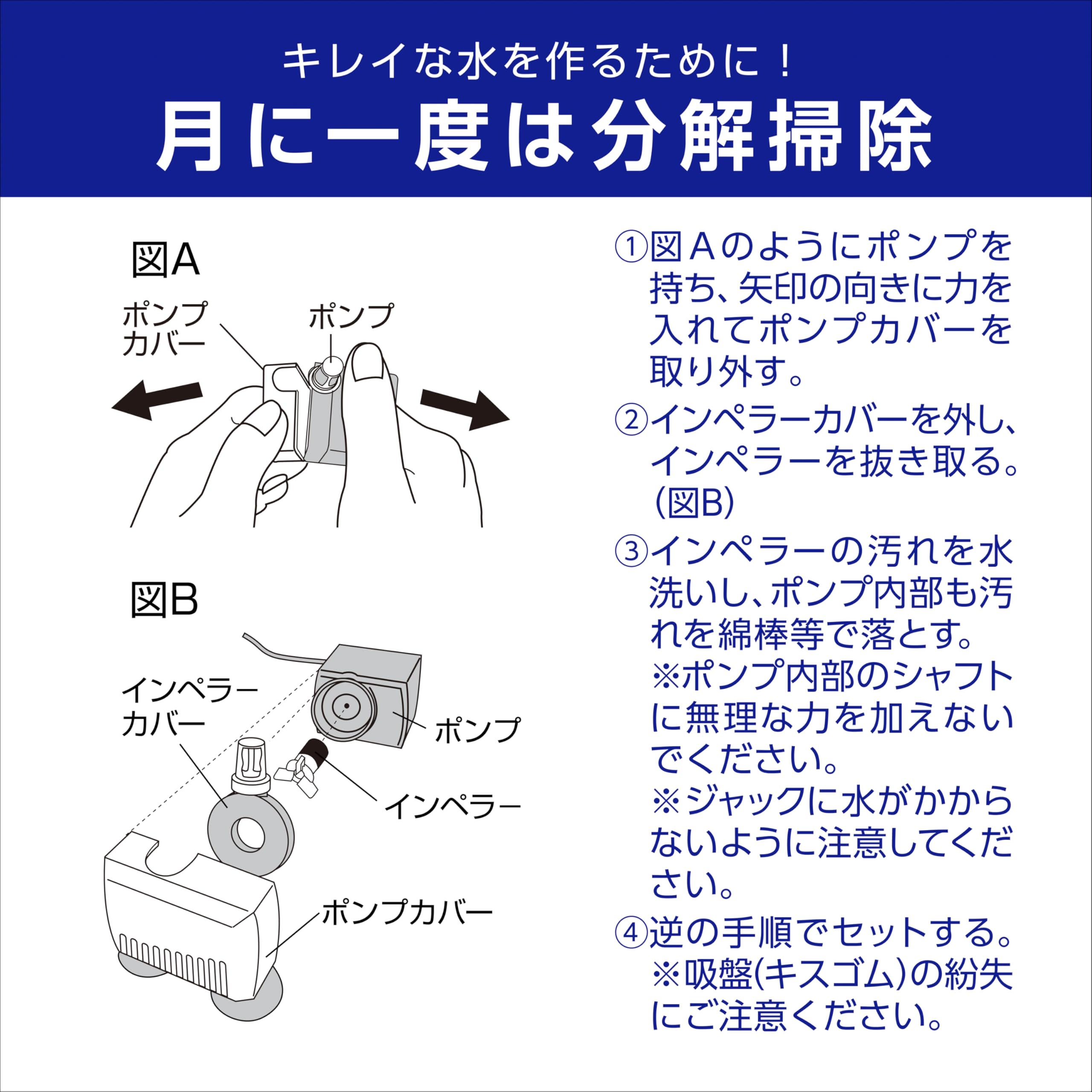 キレイな水を作るために！
月に一度は分解掃除

図A

ポンプカバー

ポンプ

図B

インペラーカバー

ポンプ

インペラー

ポンプカバー

①図Aのようにポンプを持ち、矢印の向きに力を入れてポンプカバーを取り外す。

②インペラーカバーを外し、インペラーを抜き取る。(図B)

③インペラーの汚れを水洗いし、ポンプ内部も汚れを綿棒等で落とす。
※ポンプ内部のシャフトに無理な力を加えないでください。
※ジャックに水がかからないように注意してください。

④逆の手順でセットする。
※吸盤(キスゴム)の紛失にご注意ください。