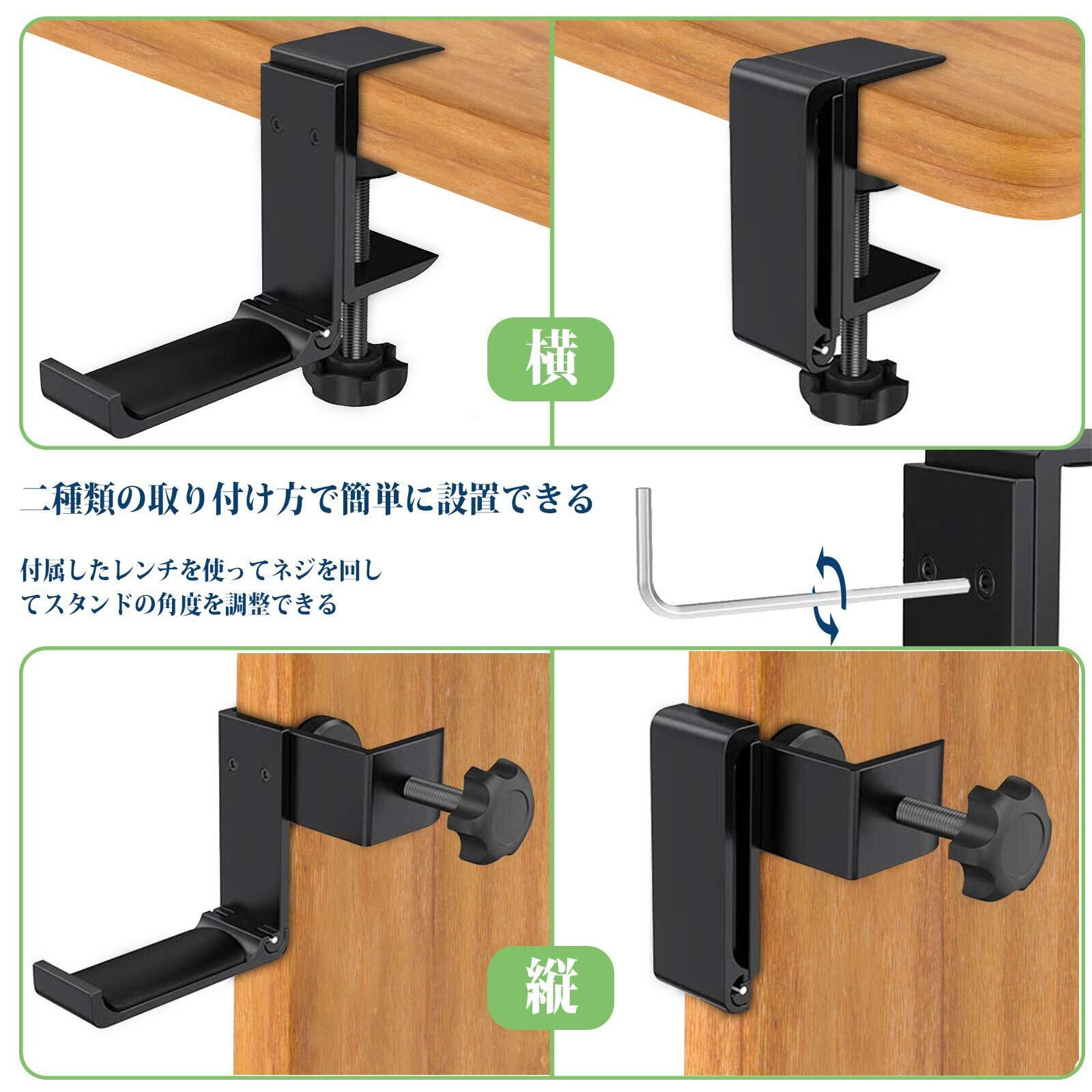 横

二種類の取り付け方で簡単に設置できる

付属したレンチを使ってネジを回してスタンドの角度を調整できる

縦