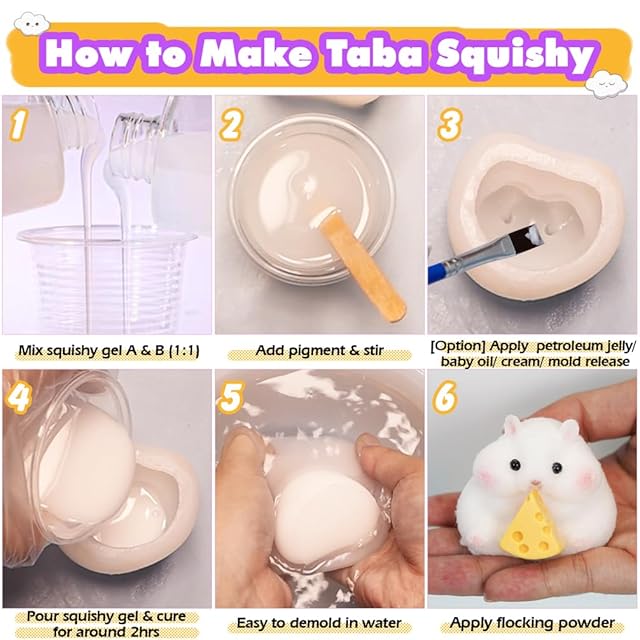 How to Make Taba Squishy

1

Mix squishy gel A & B (1:1)

2

Add pigment & stir

3

[Option] Apply petroleum jelly/ baby oil/ cream/ mold release

4

Pour squishy gel & cure for around 2hrs

5

Easy to demold in water

6

Apply flocking powder