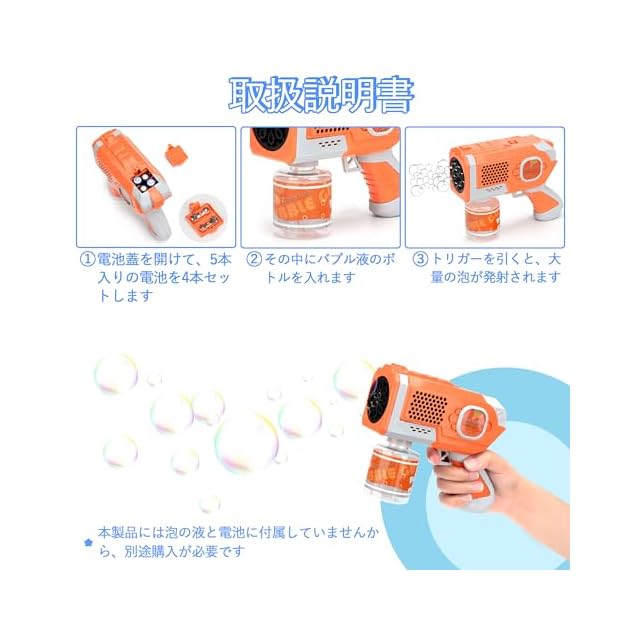 取扱説明書

①電池蓋を開けて、5本入りの電池を4本セットします

②その中にバブル液のボトルを入れます

③トリガーを引くと、大量の泡が発射されます

本製品には泡の液と電池に付属していませんから、別途購入が必要です