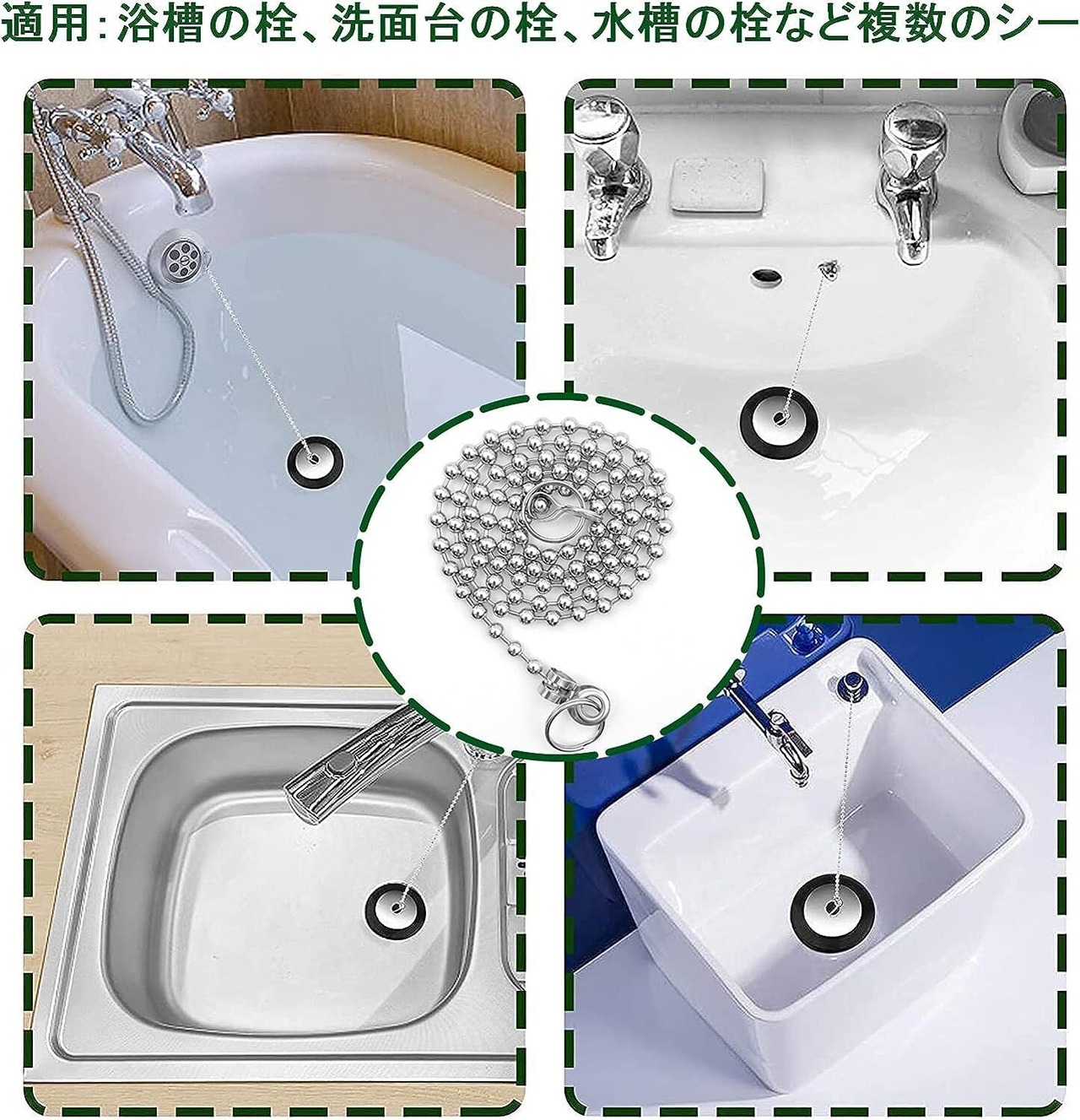 適用：浴槽の栓、洗面台の栓、水槽の栓など複数のシー