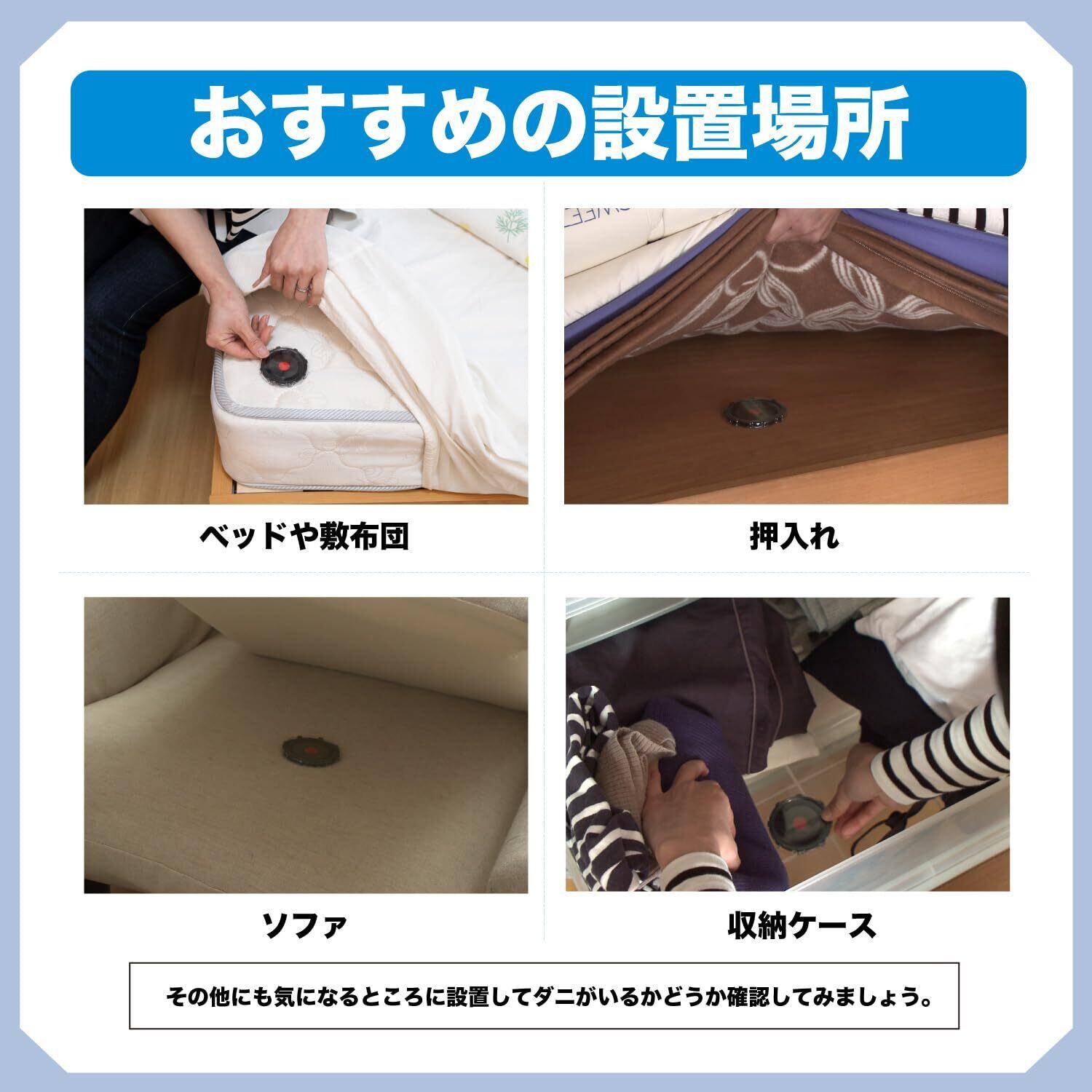 おすすめの設置場所

ベッドや敷布団

押入れ

ソファ

収納ケース

その他にも気になるところに設置してダニがいるかどうか確認してみましょう。