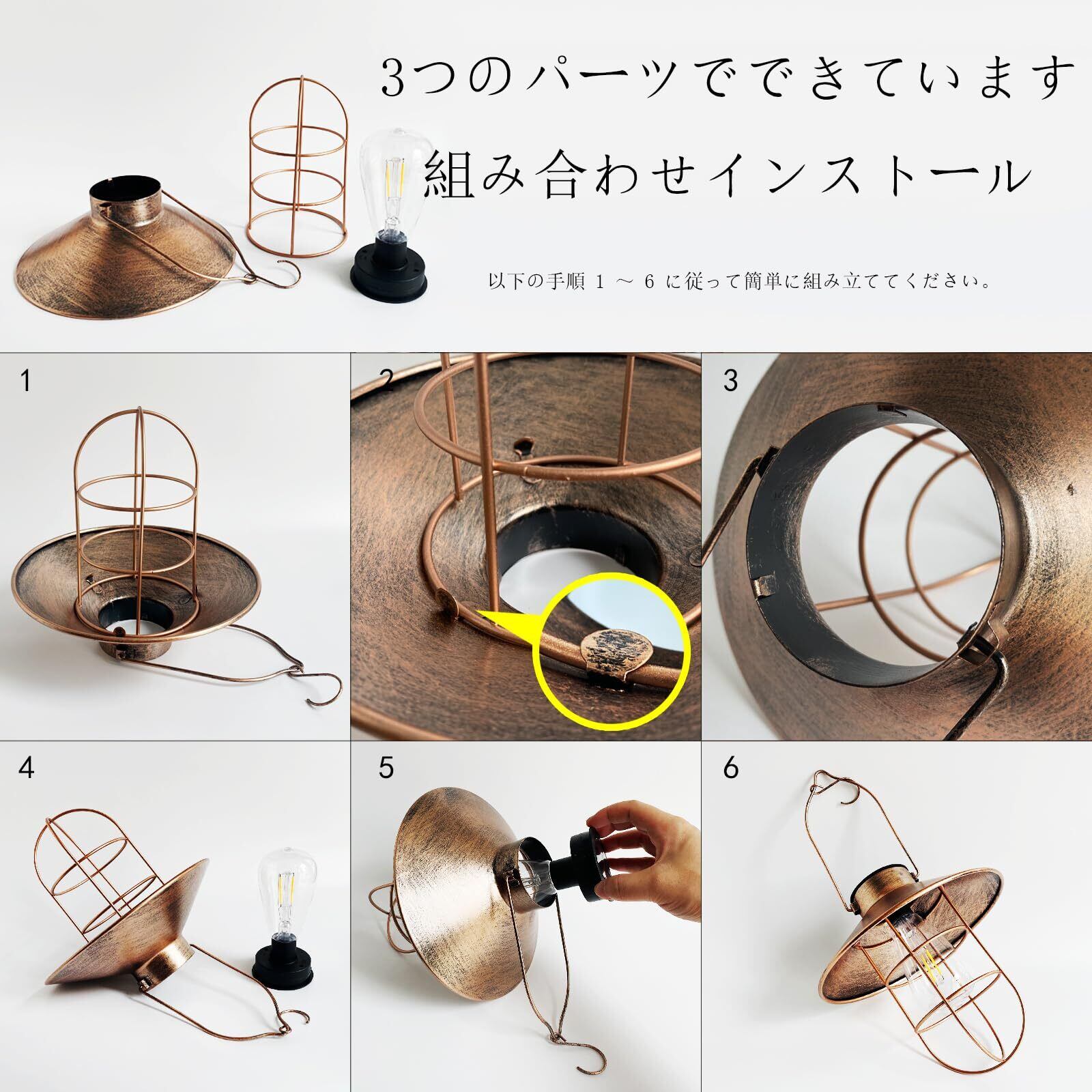 3つのパーツでできています

組み合わせインストール

以下の手順 1 ～ 6 に従って簡単に組み立ててください。

1

2

3

4

5

6