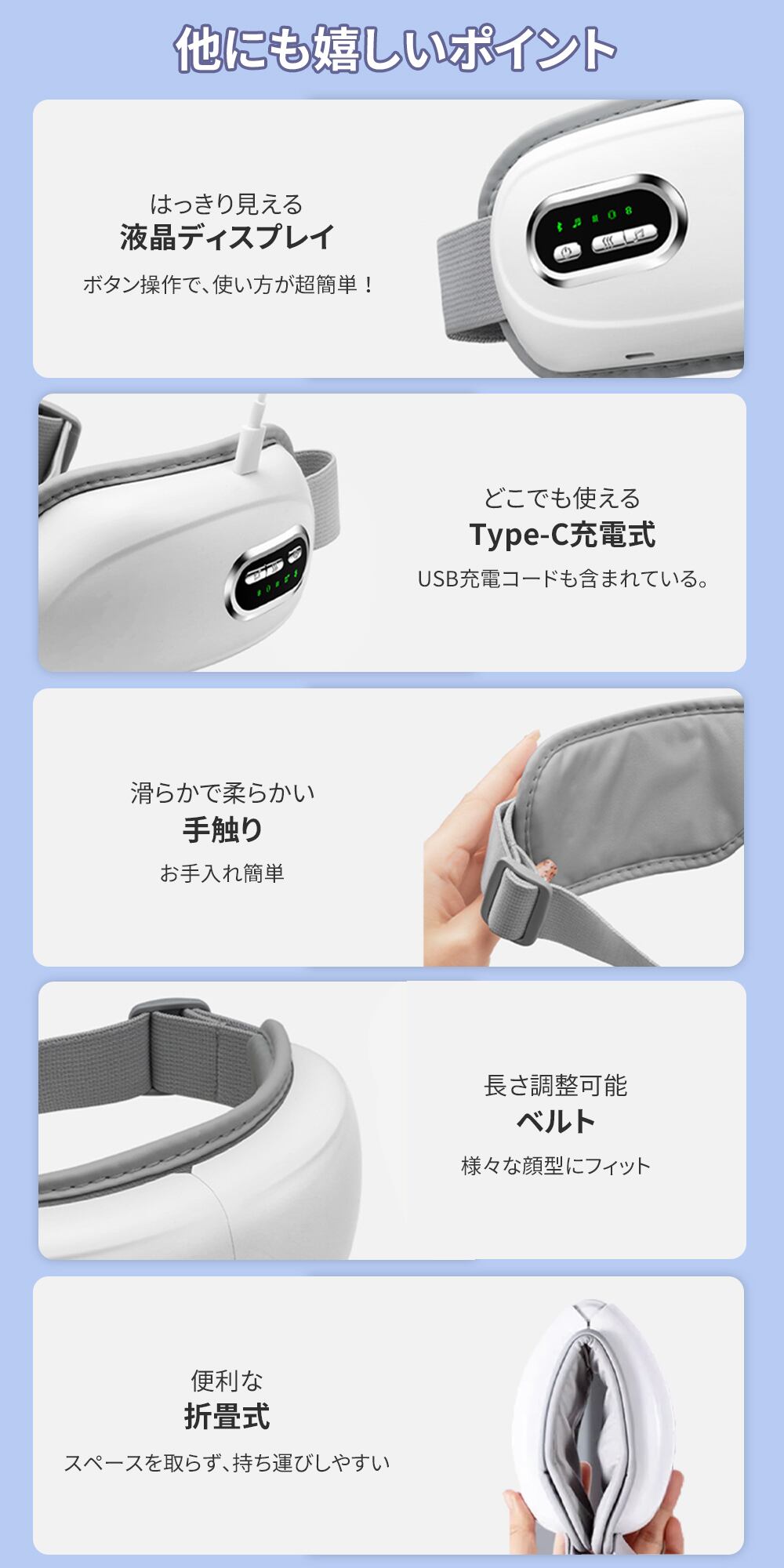 他にも嬉しいポイント

はっきり見える
液晶ディスプレイ
ボタン操作で、使い方が超簡単！

どこでも使える
Type-C充電式
USB充電コードも含まれている。

滑らかで柔らかい
手触り
お手入れ簡単

長さ調整可能
ベルト
様々な顔型にフィット

便利な
折畳式
スペースを取らず、持ち運びしやすい