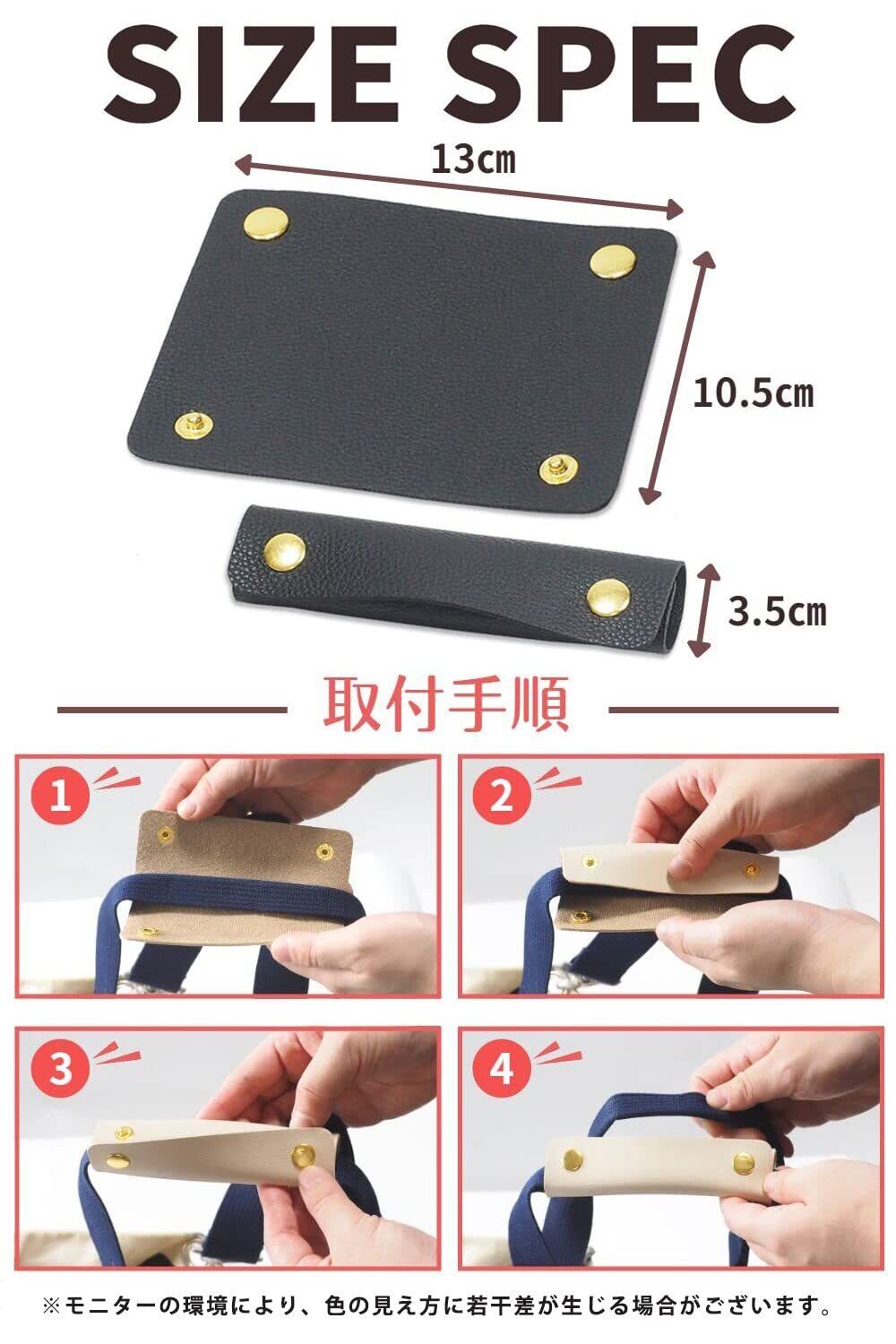 SIZE SPEC

13cm

10.5cm

3.5cm

取付手順

1

2

3

4

※モニターの環境により、色の見え方に若干差が生じる場合がございます。