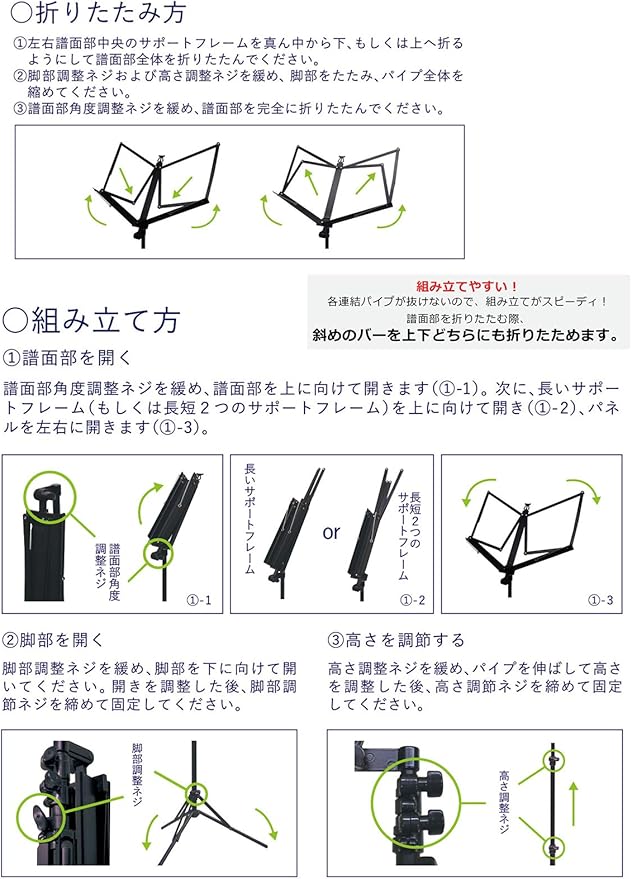 ○折りたたみ方

①左右譜面部中央のサポートフレームを真ん中から下、もしくは上へ折るようにして譜面部全体を折りたたんでください。
②脚部調整ネジおよび高さ調整ネジを緩め、脚部をたたみ、パイプ全体を縮めてください。
③譜面部角度調整ネジを緩め、譜面部を完全に折りたたんでください。

組み立てやすい！
各連結パイプが抜けないので、組み立てがスピーディ！
譜面部を折りたたむ際、
斜めのバーを上下どちらにも折りたためます。

○組み立て方

①譜面部を開く

譜面部角度調整ネジを緩め、譜面部を上に向けて開きます(①-1)。次に、長いサポートフレーム(もしくは長短２つのサポートフレーム)を上に向けて開き(①-2)、パネルを左右に開きます(①-3)。

譜面部角度調整ネジ
①-1

長いサポートフレーム
or
長短２つのサポートフレーム
①-2

①-3

②脚部を開く

脚部調整ネジを緩め、脚部を下に向けて開いてください。開きを調整した後、脚部調節ネジを締めて固定してください。

③高さを調節する

高さ調整ネジを緩め、パイプを伸ばして高さを調整した後、高さ調節ネジを締めて固定してください。

脚部調整ネジ

高さ調整ネジ