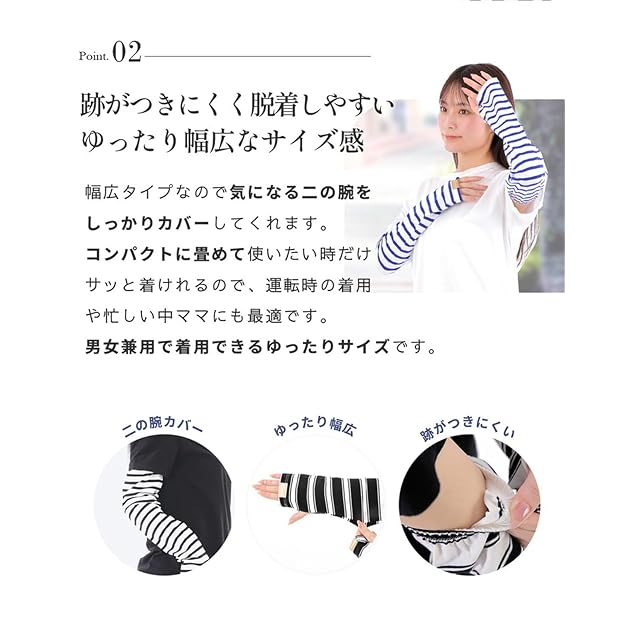 Point. 02

跡がつきにくく脱着しやすい
ゆったり幅広なサイズ感

幅広タイプなので気になる二の腕をしっかりカバーしてくれます。
コンパクトに畳めて使いたい時だけサッと着けれるので、運転時の着用や忙しい中ママにも最適です。
男女兼用で着用できるゆったりサイズです。

二の腕カバー

ゆったり幅広

跡がつきにくい