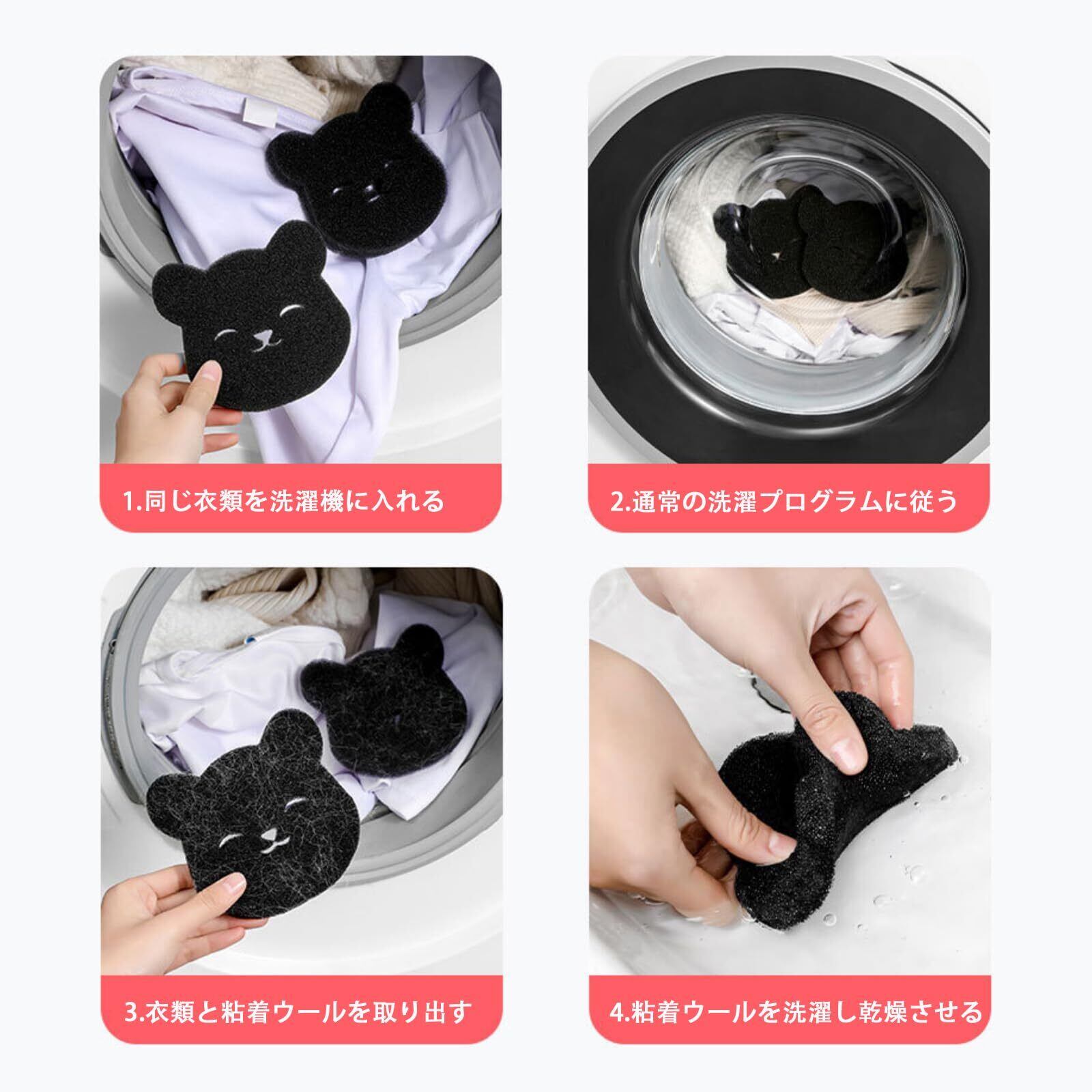 1.同じ衣類を洗濯機に入れる

2.通常の洗濯プログラムに従う

3.衣類と粘着ウールを取り出す

4.粘着ウールを洗濯し乾燥させる