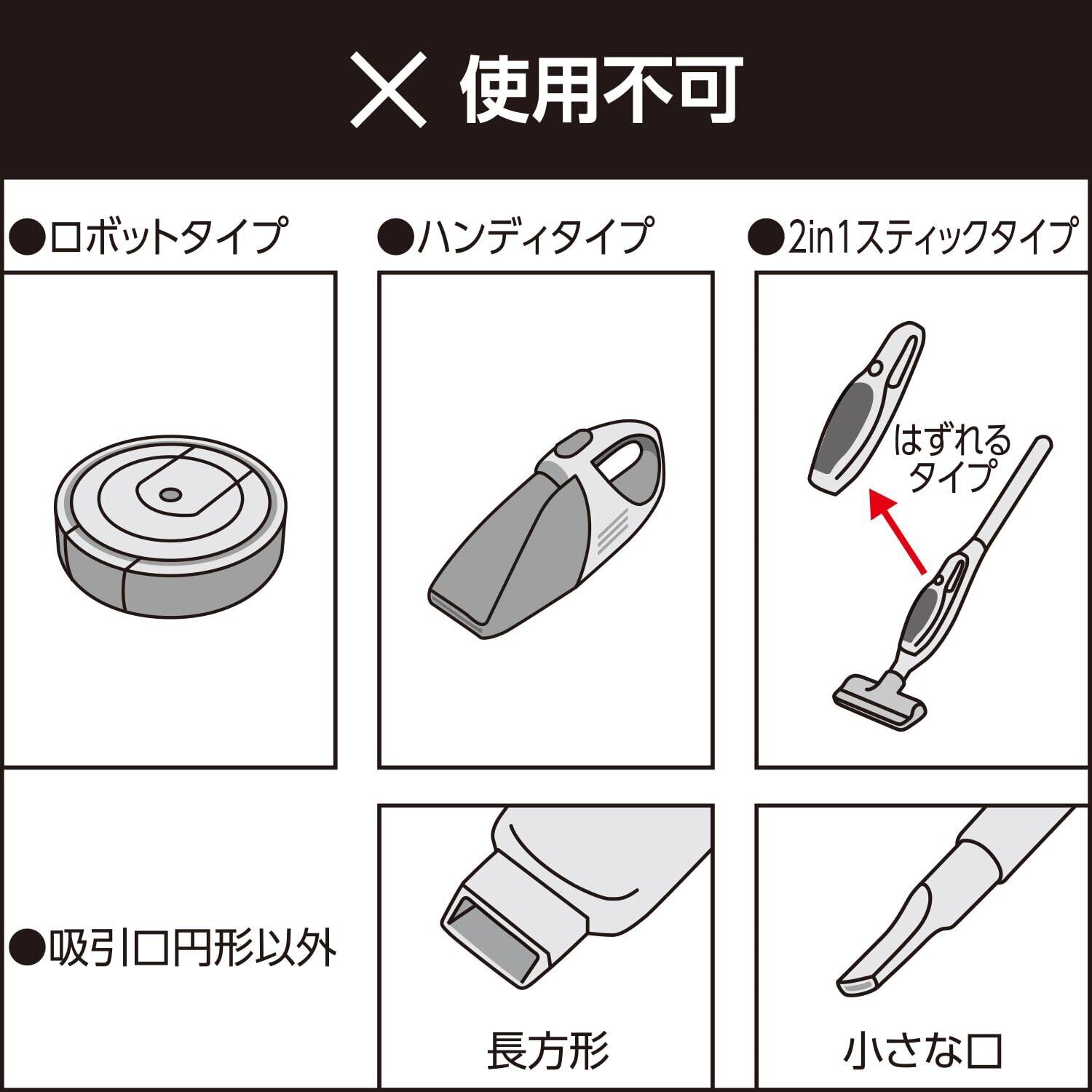 × 使用不可

●ロボットタイプ

●ハンディタイプ

●2in1スティックタイプ

はずれるタイプ

●吸引口円形以外

長方形

小さな口