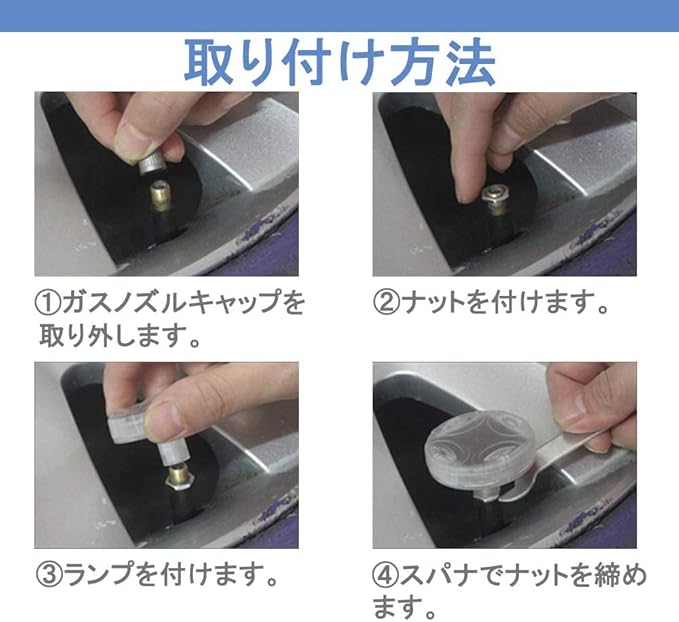 取り付け方法

①ガスノズルキャップを取り外します。

②ナットを付けます。

③ランプを付けます。

④スパナでナットを締めます。