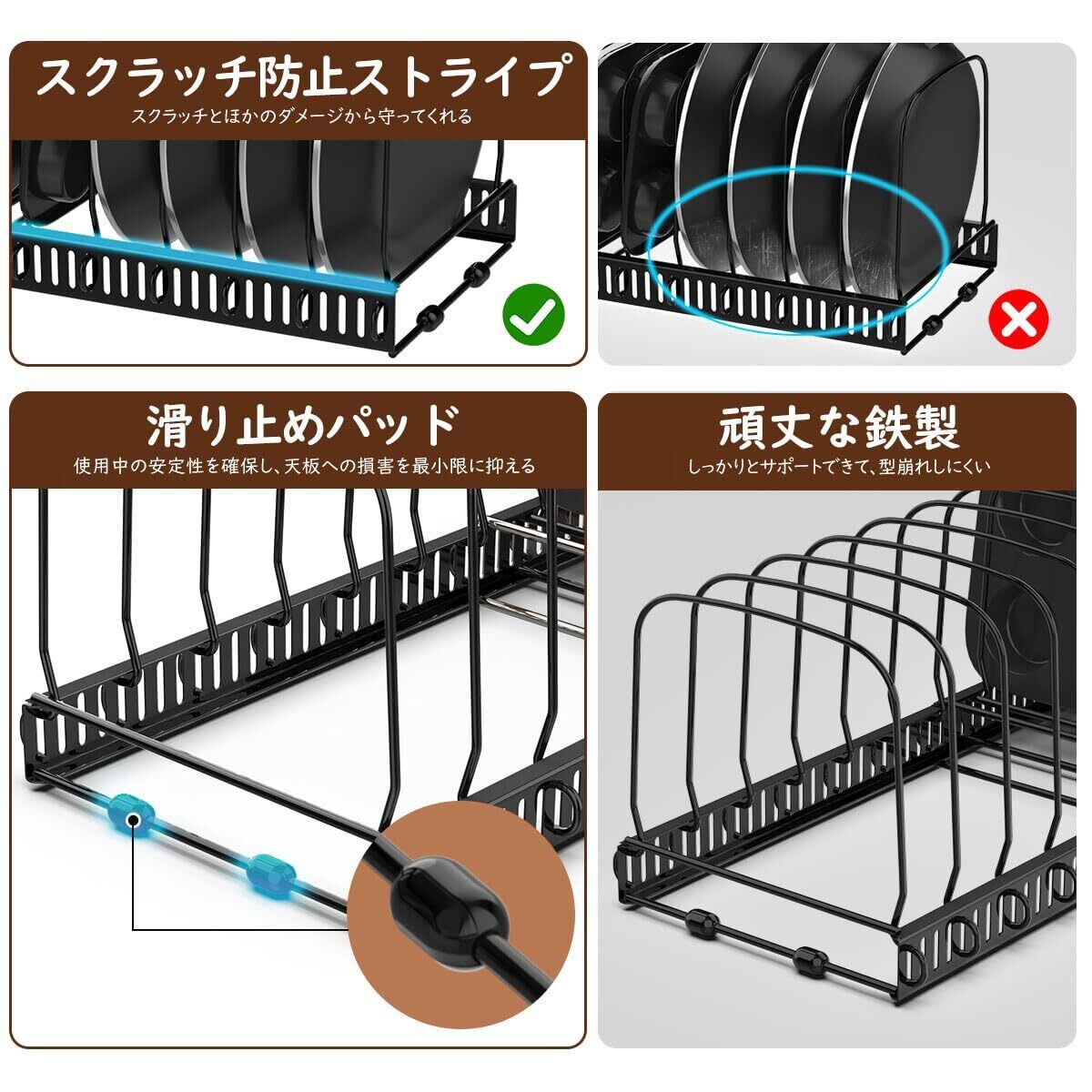 スクラッチ防止ストライプ
スクラッチとほかのダメージから守ってくれる

滑り止めパッド
使用中の安定性を確保し、天板への損害を最小限に抑える

頑丈な鉄製
しっかりとサポートできて、型崩れしにくい