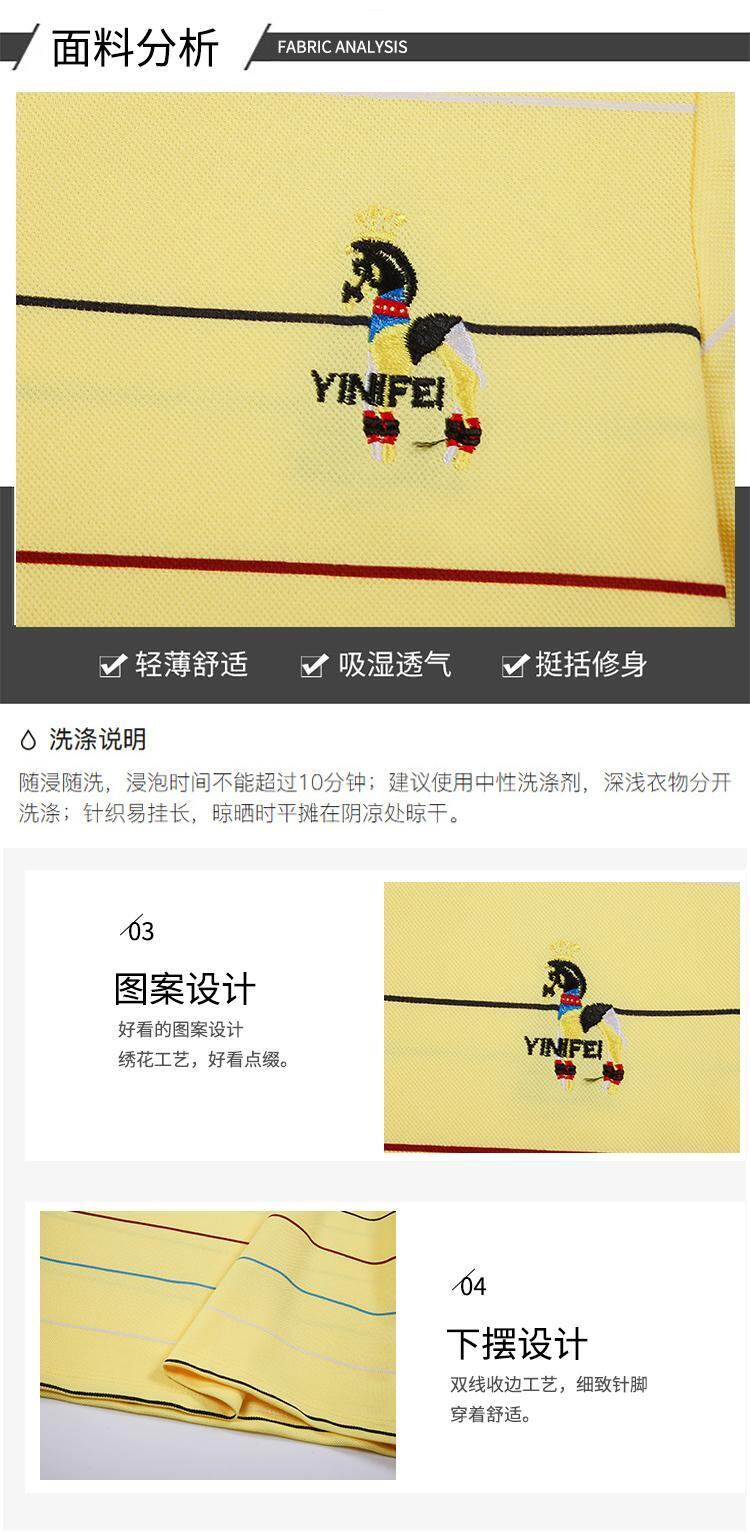 面料分析

FABRIC ANALYSIS

YINIFEI

轻薄舒适 吸湿透气 挺括修身

洗涤说明

随浸随洗，浸泡时间不能超过10分钟；建议使用中性洗涤剂，深浅衣物分开洗涤；针织易挂长，晾晒时平摊在阴凉处晾干。

03

图案设计

好看的图案设计
绣花工艺，好看点缀。

YINIFEI

04

下摆设计

双线收边工艺，细致针脚
穿着舒适。