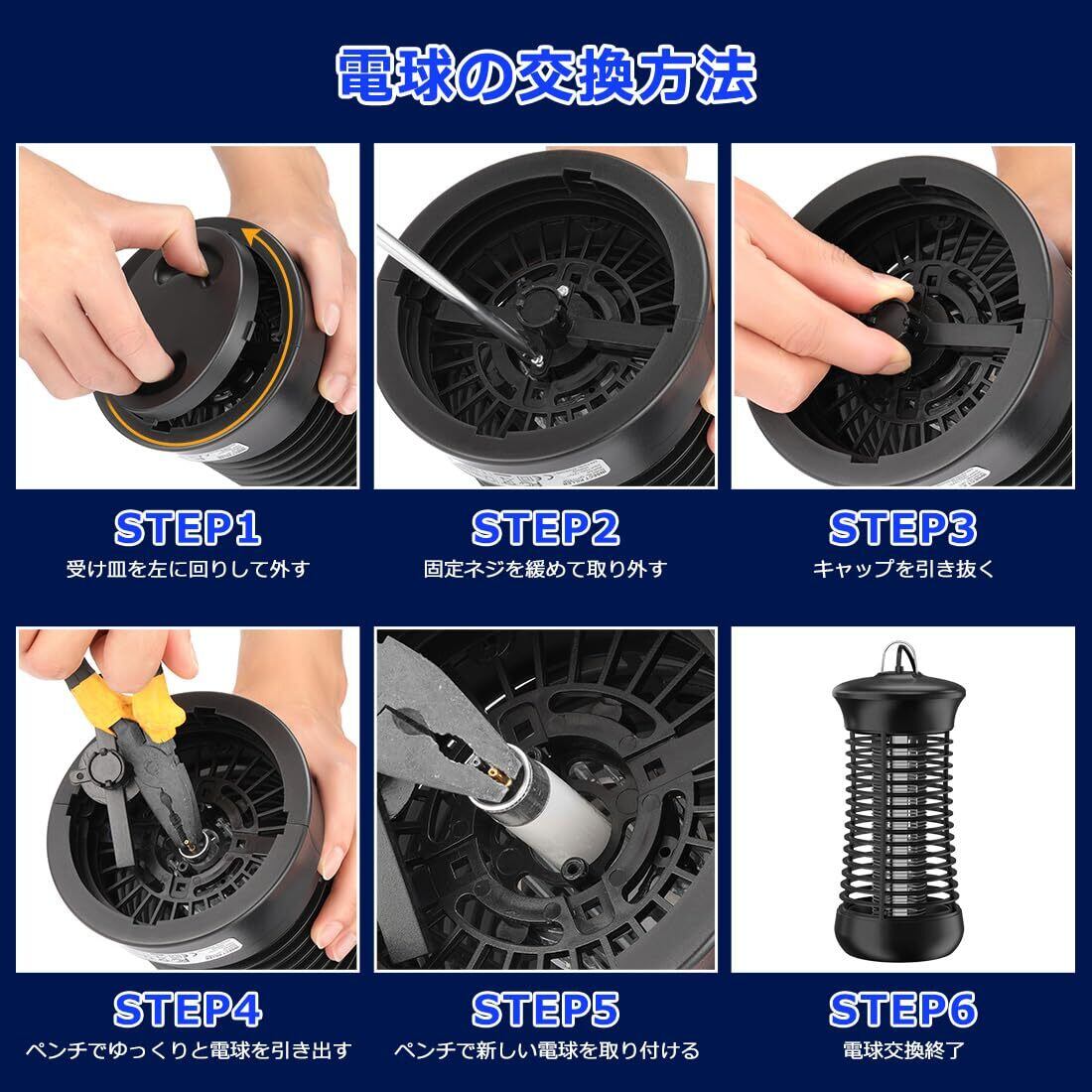 電球の交換方法

STEP1
受け皿を左に回りして外す

STEP2
固定ネジを緩めて取り外す

STEP3
キャップを引き抜く

STEP4
ペンチでゆっくりと電球を引き出す

STEP5
ペンチで新しい電球を取り付ける

STEP6
電球交換終了