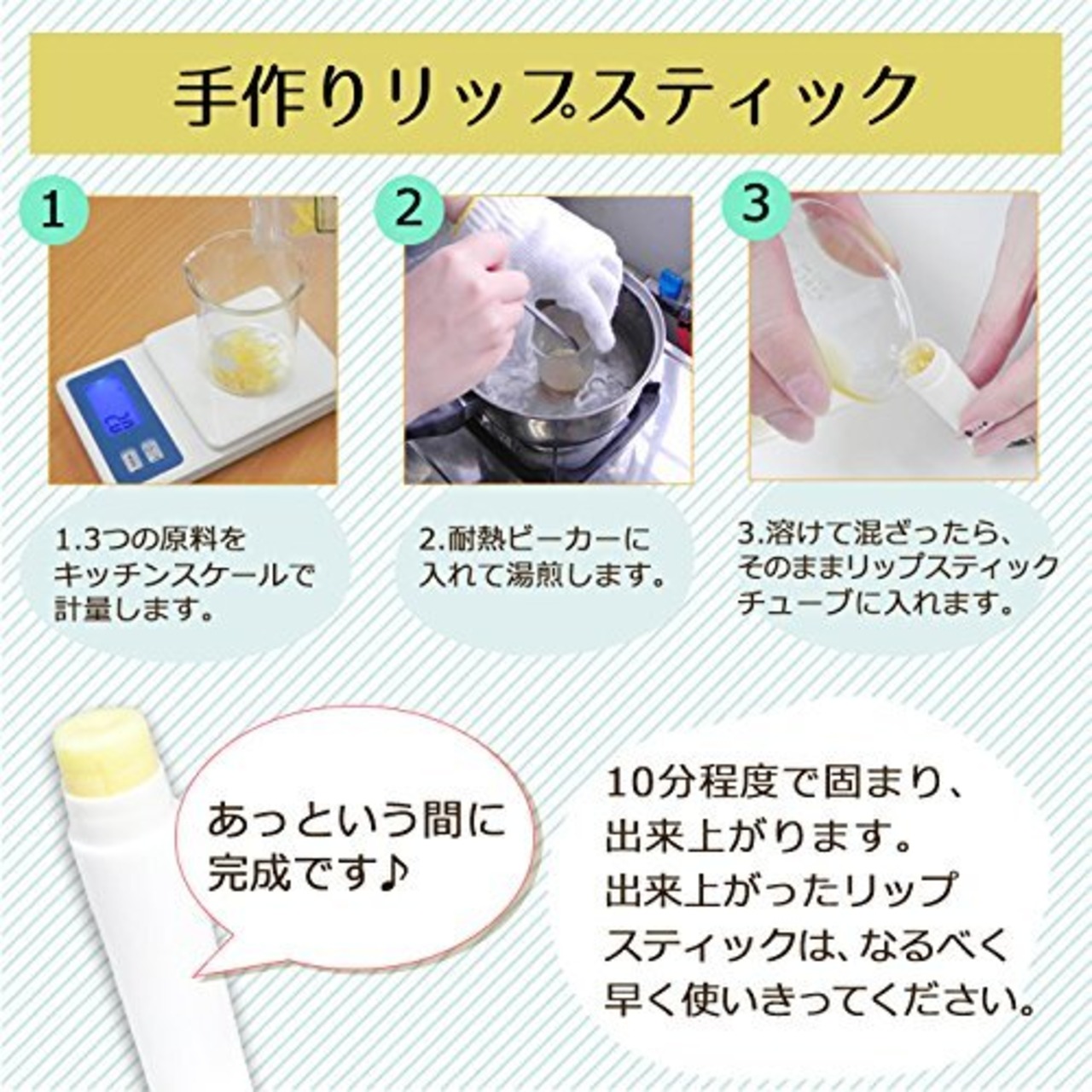 手作りリップスティック

1

2

3

1.3つの原料をキッチンスケールで計量します。

2.耐熱ビーカーに入れて湯煎します。

3.溶けて混ざったら、そのままリップスティックチューブに入れます。

あっという間に完成です♪

10分程度で固まり、出来上がります。出来上がったリップスティックは、なるべく早く使いきってください。