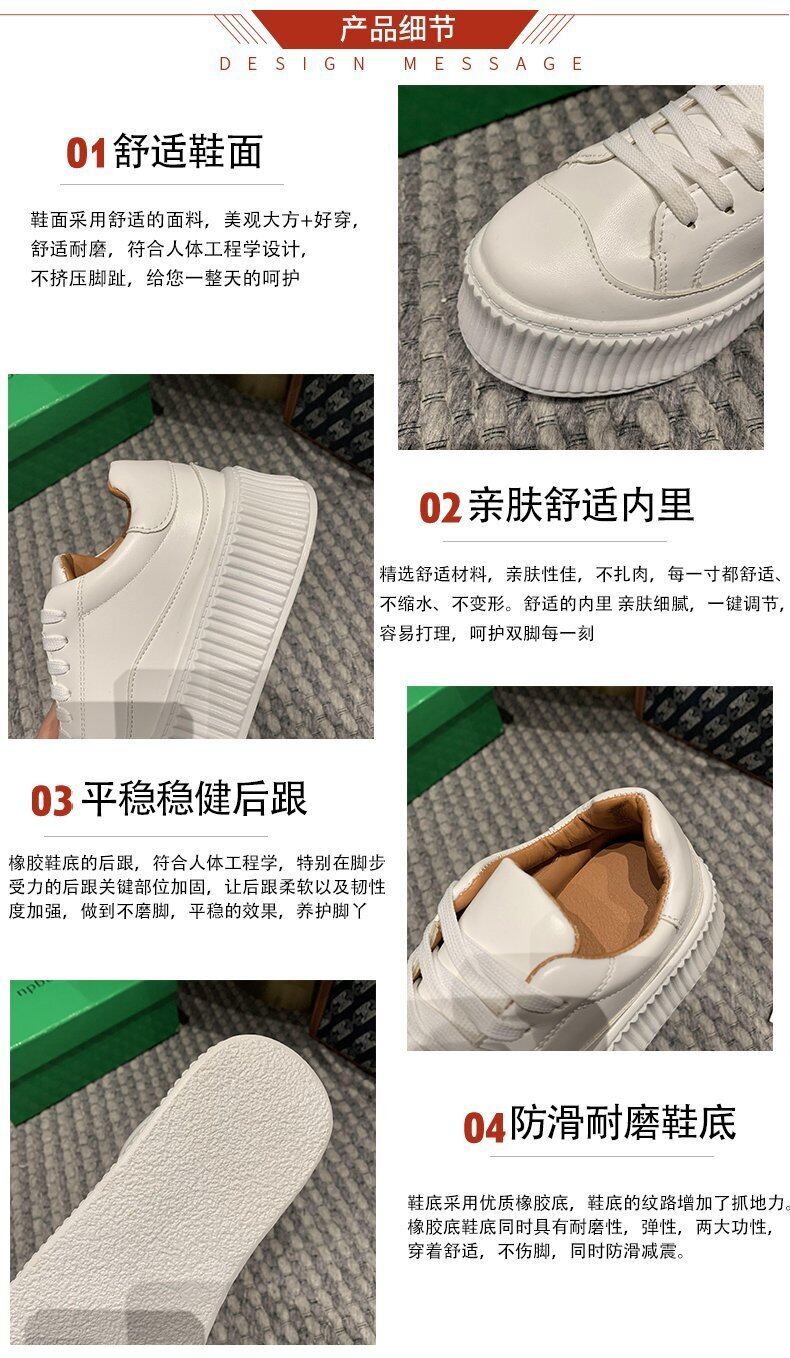 产品细节
DESIGN MESSAGE

01 舒适鞋面

鞋面采用舒适的面料，美观大方+好穿，舒适耐磨，符合人体工程学设计，不挤压脚趾，给您一整天的呵护

02 亲肤舒适内里

精选舒适材料，亲肤性佳，不扎肉，每一寸都舒适、不缩水、不变形。舒适的内里 亲肤细腻，一键调节，容易打理，呵护双脚每一刻

03 平稳稳健后跟

橡胶鞋底的后跟，符合人体工程学，特别在脚步受力的后跟关键部位加固，让后跟柔软以及韧性度加强，做到不磨脚，平稳的效果，养护脚丫

04 防滑耐磨鞋底

鞋底采用优质橡胶底，鞋底的纹路增加了抓地力。橡胶底鞋底同时具有耐磨性，弹性，两大功性，穿着舒适，不伤脚，同时防滑减震。