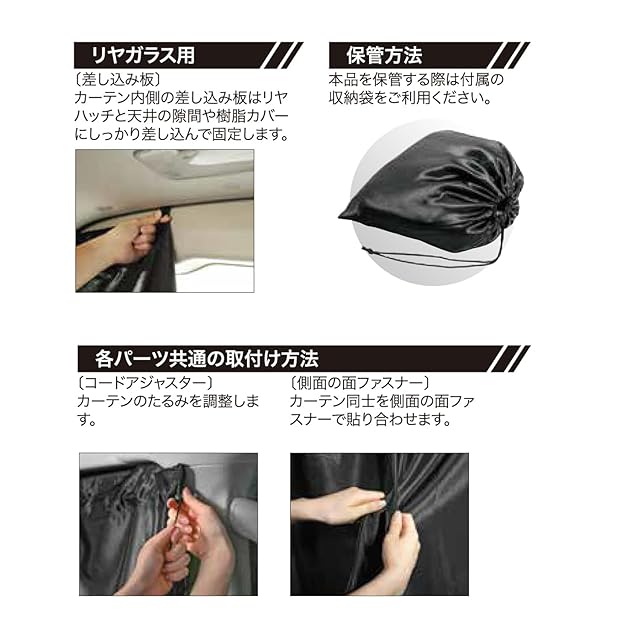 リヤガラス用

〔差し込み板〕
カーテン内側の差し込み板はリヤハッチと天井の隙間や樹脂カバーにしっかり差し込んで固定します。

保管方法

本品を保管する際は付属の収納袋をご利用ください。

各パーツ共通の取付け方法

〔コードアジャスター〕
カーテンのたるみを調整します。

〔側面の面ファスナー〕
カーテン同士を側面の面ファスナーで貼り合わせます。