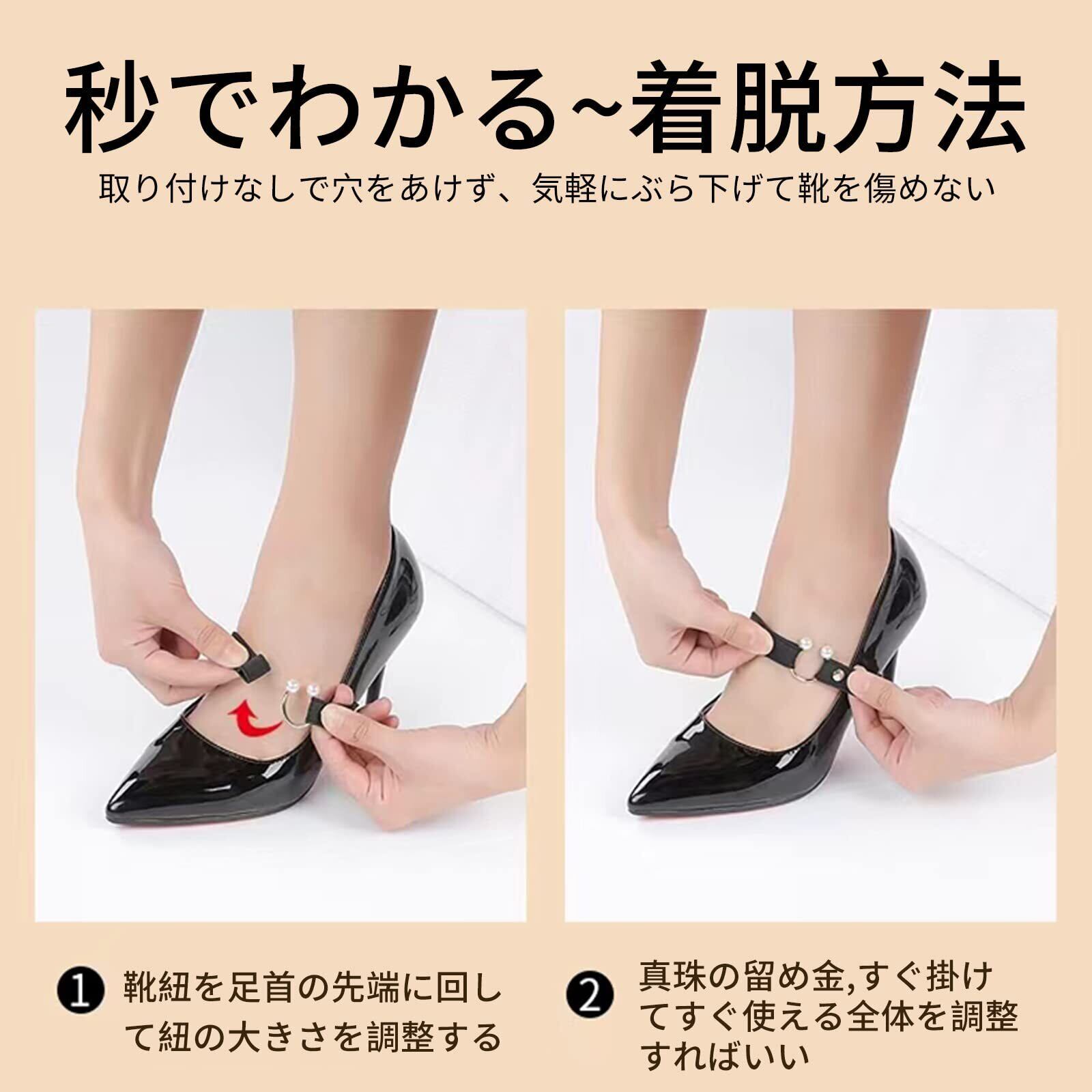 秒でわかる~着脱方法

取り付けなしで穴をあけず、気軽にぶら下げて靴を傷めない

❶ 靴紐を足首の先端に回して紐の大きさを調整する

❷ 真珠の留め金,すぐ掛けてすぐ使える全体を調整すればいい