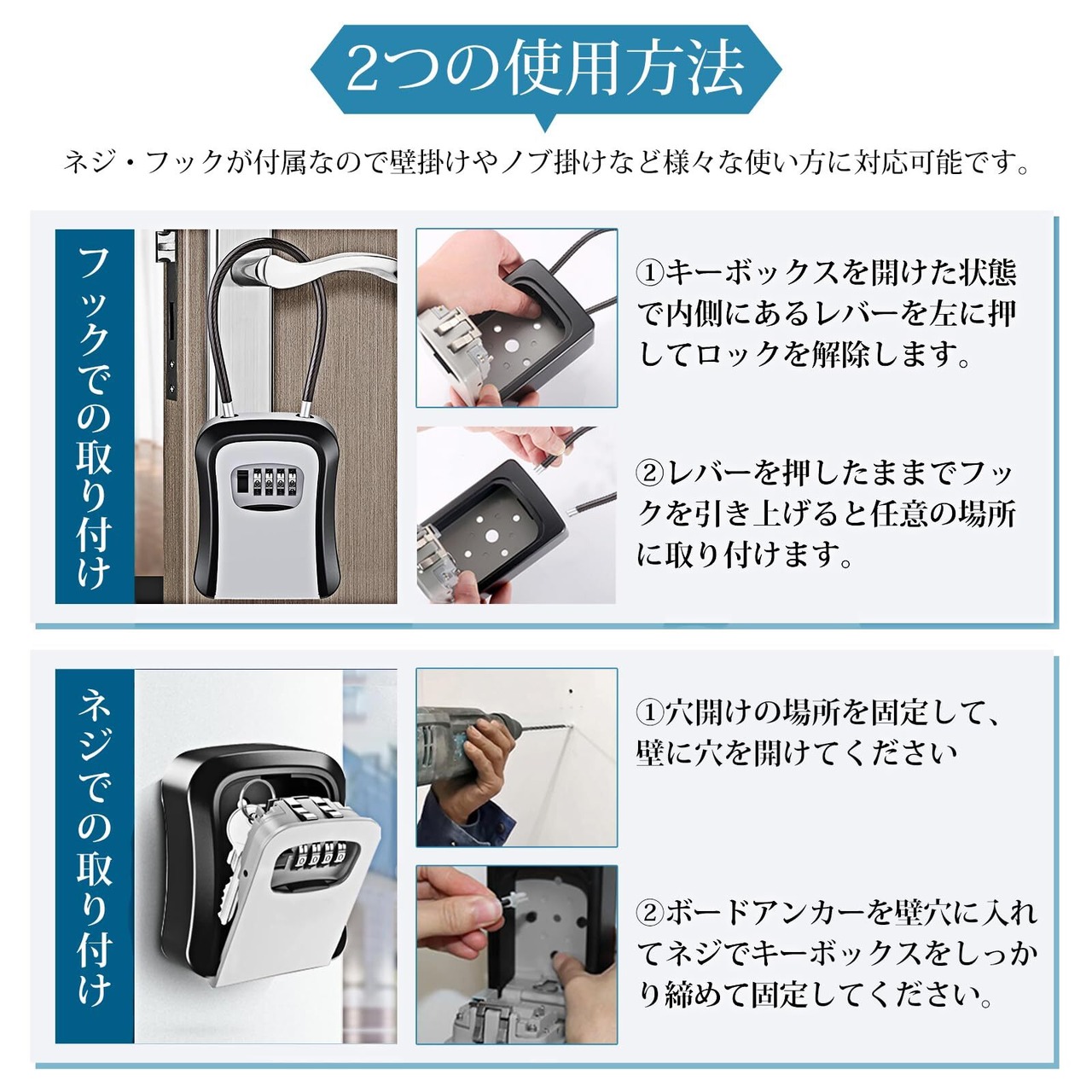 2つの使用方法

ネジ・フックが付属なので壁掛けやノブ掛けなど様々な使い方に対応可能です。

フックでの取り付け

①キーボックスを開けた状態で内側にあるレバーを左に押してロックを解除します。

②レバーを押したままでフックを引き上げると任意の場所に取り付けます。

ネジでの取り付け

①穴開けの場所を固定して、壁に穴を開けてください

②ボードアンカーを壁穴に入れてネジでキーボックスをしっかり締めて固定してください。