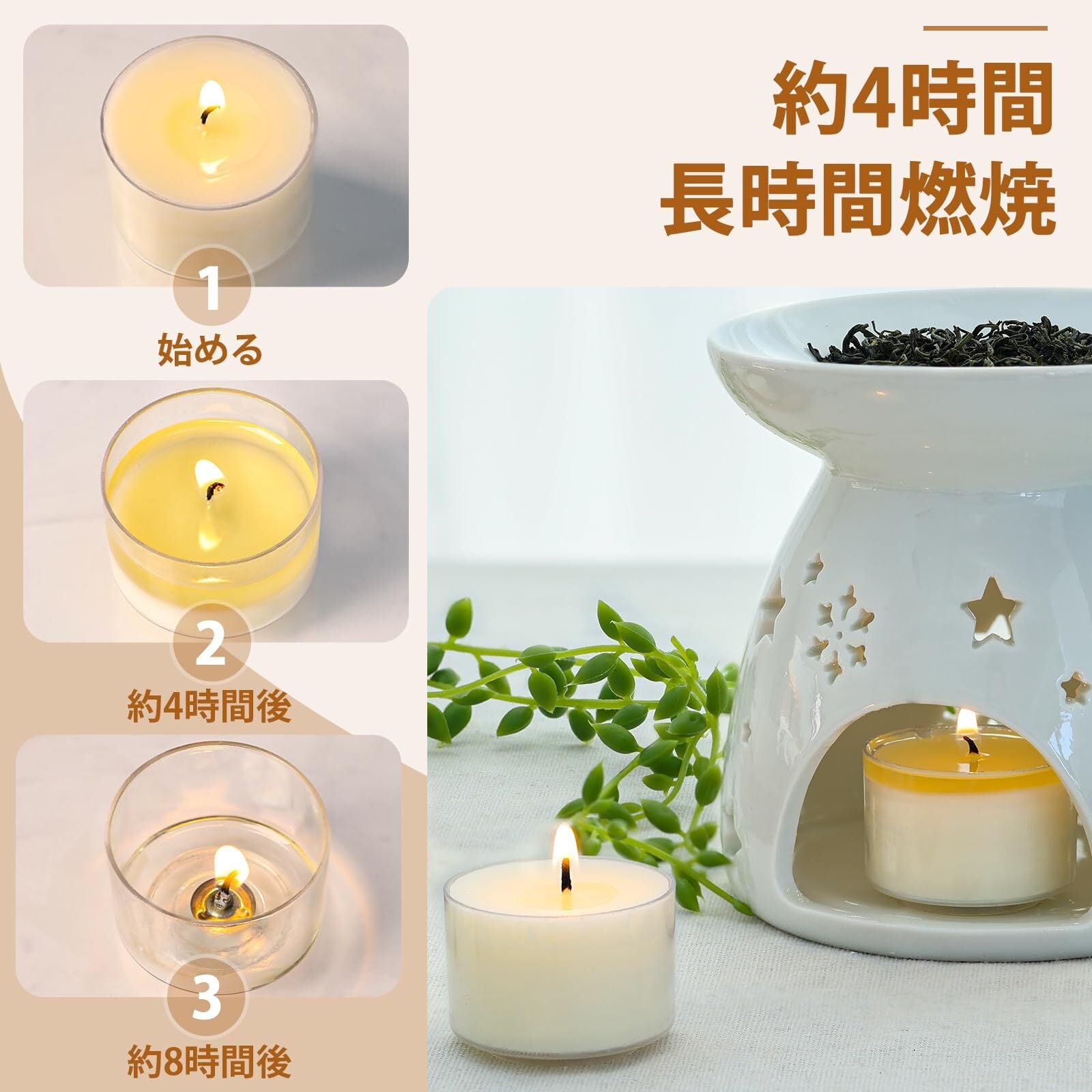 約4時間
長時間燃焼

1
始める

2
約4時間後

3
約8時間後