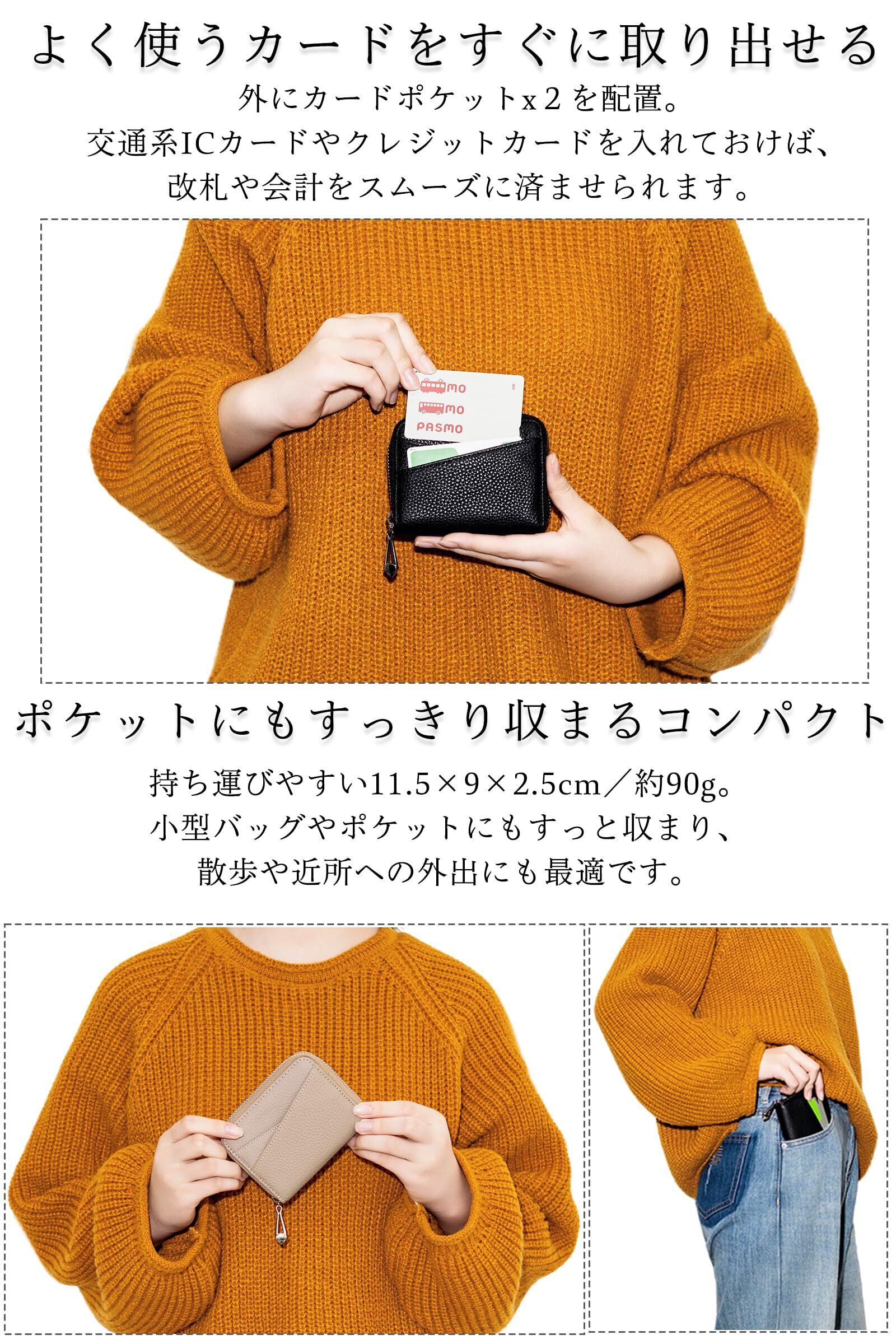 よく使うカードをすぐに取り出せる

外にカードポケットx２を配置。
交通系ICカードやクレジットカードを入れておけば、
改札や会計をスムーズに済ませられます。

mo
mo
PASMO

ポケットにもすっきり収まるコンパクト

持ち運びやすい11.5×9×2.5cm／約90g。
小型バッグやポケットにもすっと収まり、
散歩や近所への外出にも最適です。