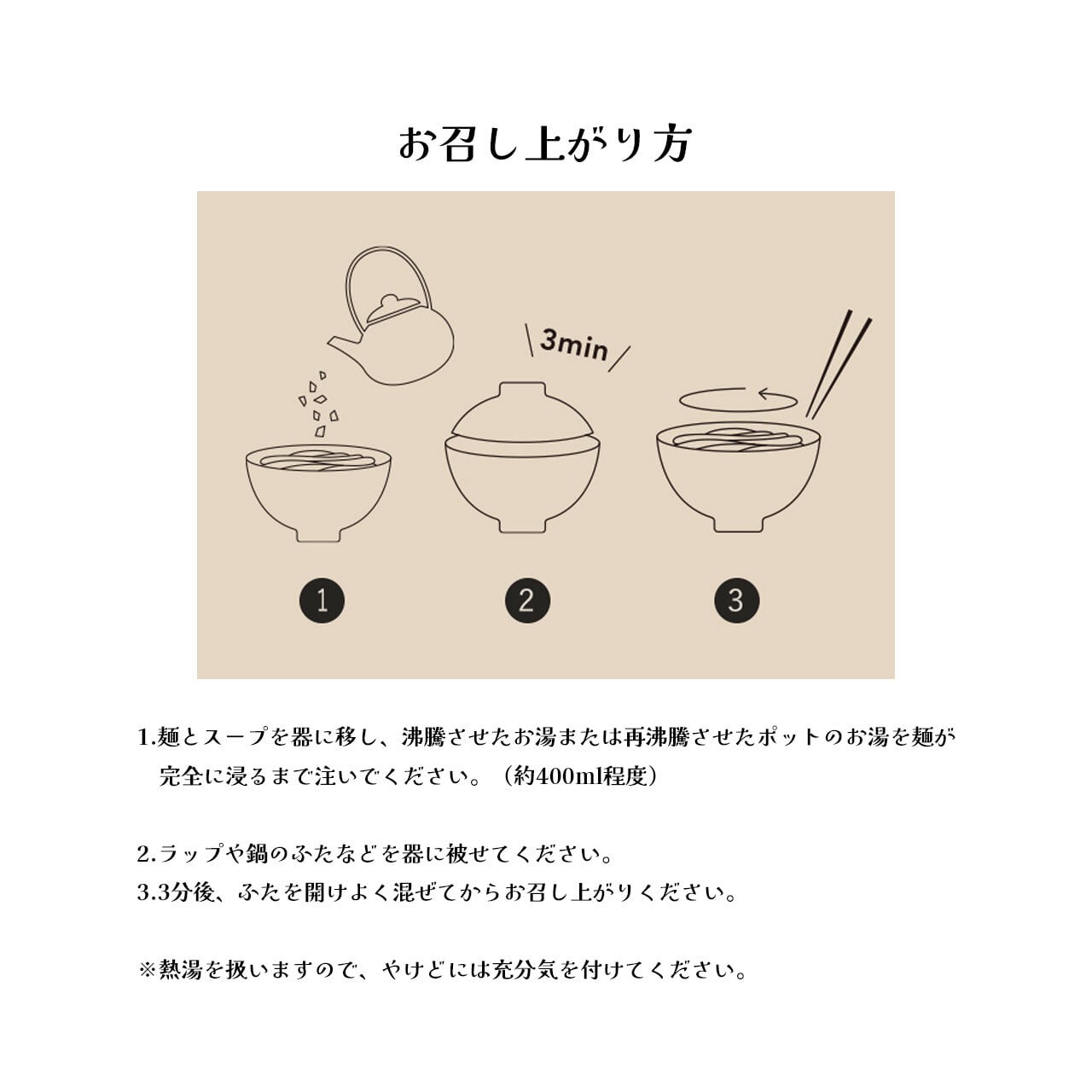 お召し上がり方

3min

1

2

3

1.麺とスープを器に移し、沸騰させたお湯または再沸騰させたポットのお湯を麺が完全に浸るまで注いでください。（約400ml程度）

2.ラップや鍋のふたなどを器に被せてください。
3.3分後、ふたを開けよく混ぜてからお召し上がりください。

※熱湯を扱いますので、やけどには充分気を付けてください。