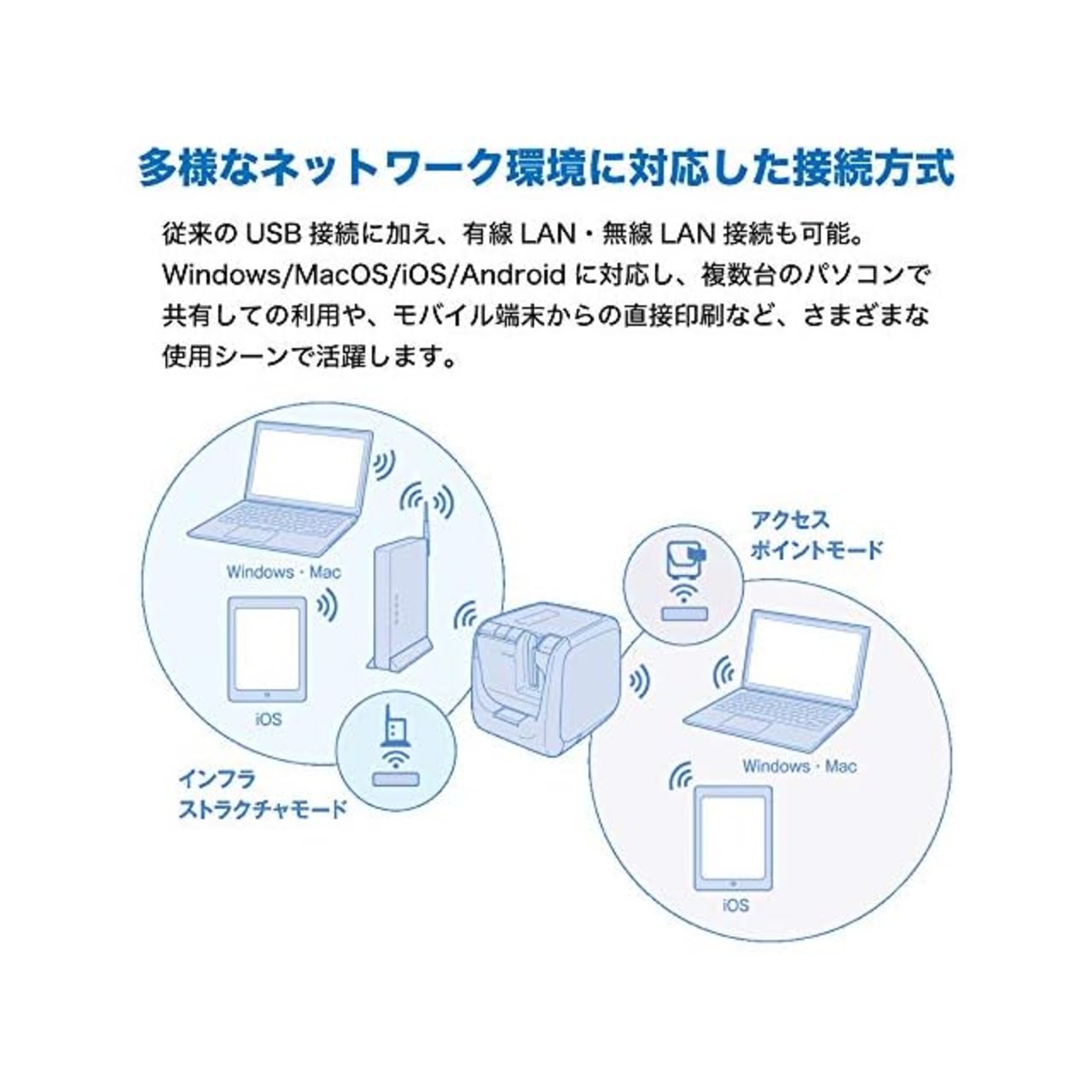 多様なネットワーク環境に対応した接続方式

従来の USB 接続に加え、有線 LAN・無線 LAN 接続も可能。Windows/MacOS/iOS/Android に対応し、複数台のパソコンで共有しての利用や、モバイル端末からの直接印刷など、さまざまな使用シーンで活躍します。

Windows・Mac

iOS

インフラストラクチャモード

アクセスポイントモード

Windows・Mac

iOS