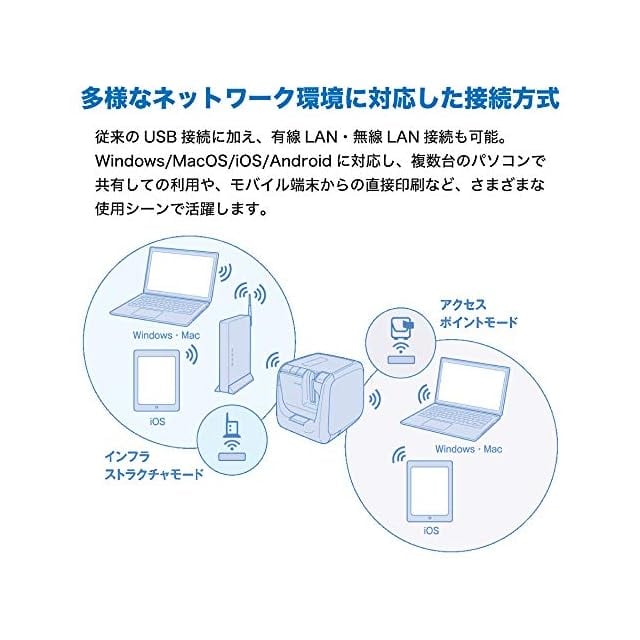 多様なネットワーク環境に対応した接続方式

従来の USB 接続に加え、有線 LAN・無線 LAN 接続も可能。Windows/MacOS/iOS/Android に対応し、複数台のパソコンで共有しての利用や、モバイル端末からの直接印刷など、さまざまな使用シーンで活躍します。

Windows・Mac

iOS

インフラストラクチャモード

アクセスポイントモード

Windows・Mac

iOS