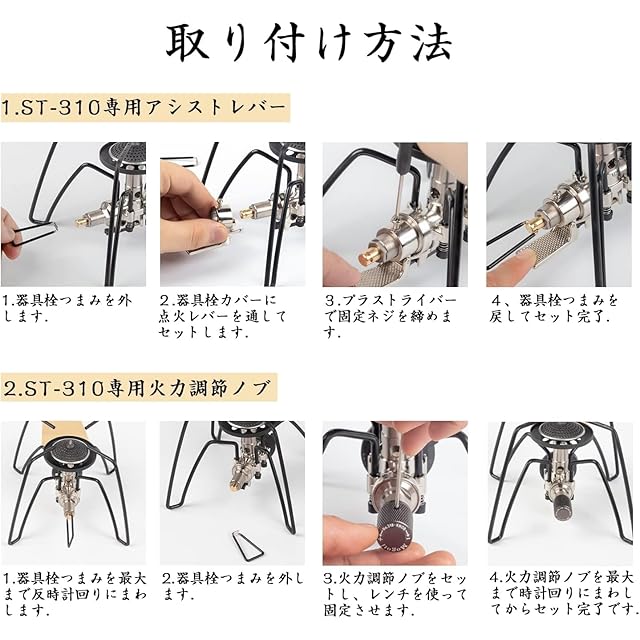 取り付け方法

1.ST-310専用アシストレバー

1.器具栓つまみを外します.

2.器具栓カバーに点火レバーを通してセットします.

3.プラストライバーで固定ネジを締めます.

4、器具栓つまみを戻してセット完了.

2.ST-310専用火力調節ノブ

1.器具栓つまみを最大まで反時計回りにまわします.

2.器具栓つまみを外します.

3.火力調節ノブをセットし、レンチを使って固定させます.

4.火力調節ノブを最大まで時計回りにまわしてからセット完了です.