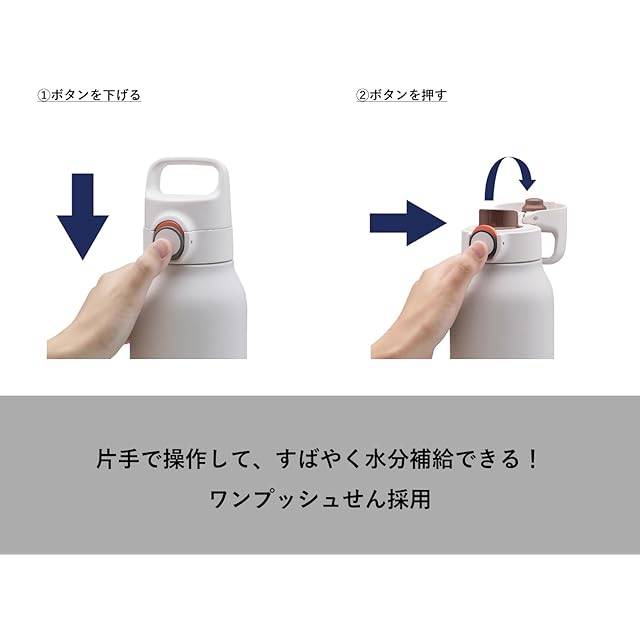 ①ボタンを下げる

②ボタンを押す

片手で操作して、すばやく水分補給できる！
ワンプッシュせん採用