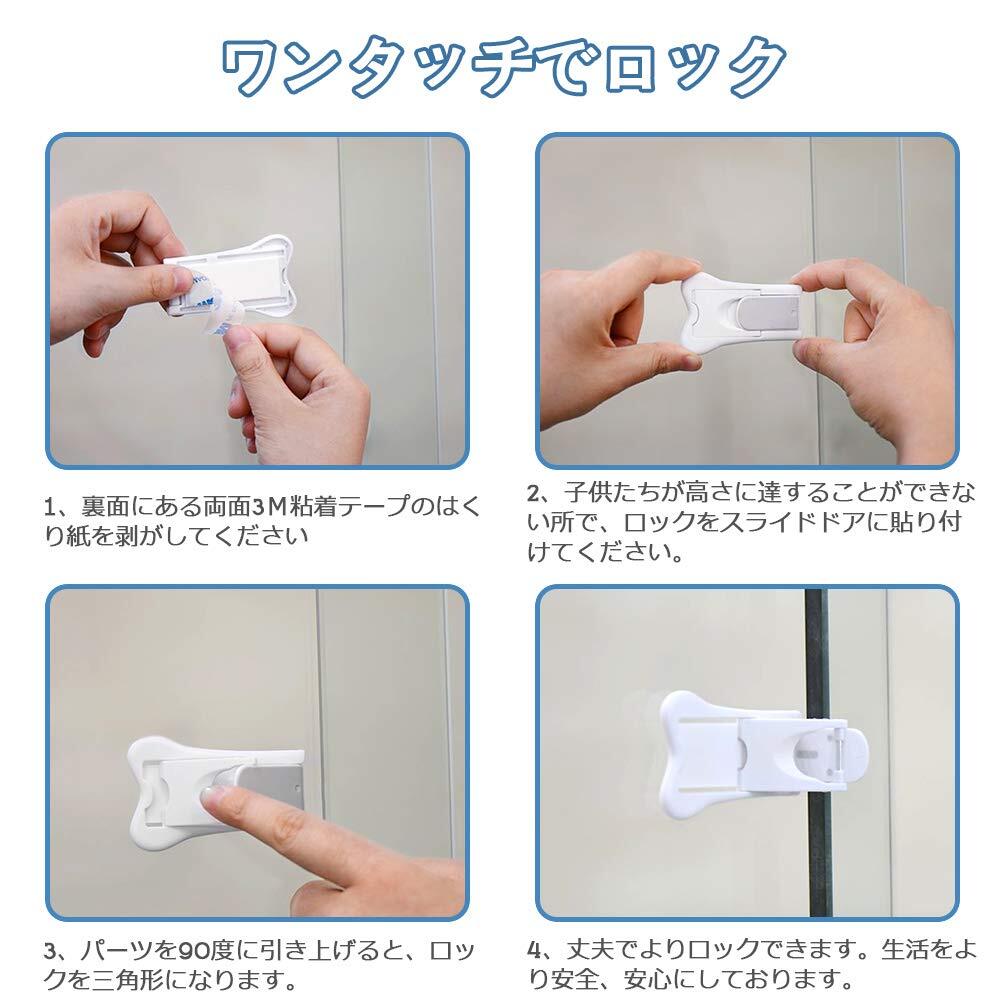 ワンタッチでロック

1、裏面にある両面3M粘着テープのはくり紙を剥がしてください

2、子供たちが高さに達することができない所で、ロックをスライドドアに貼り付けてください。

3、パーツを90度に引き上げると、ロックを三角形になります。

4、丈夫でよりロックできます。生活をより安全、安心にしております。