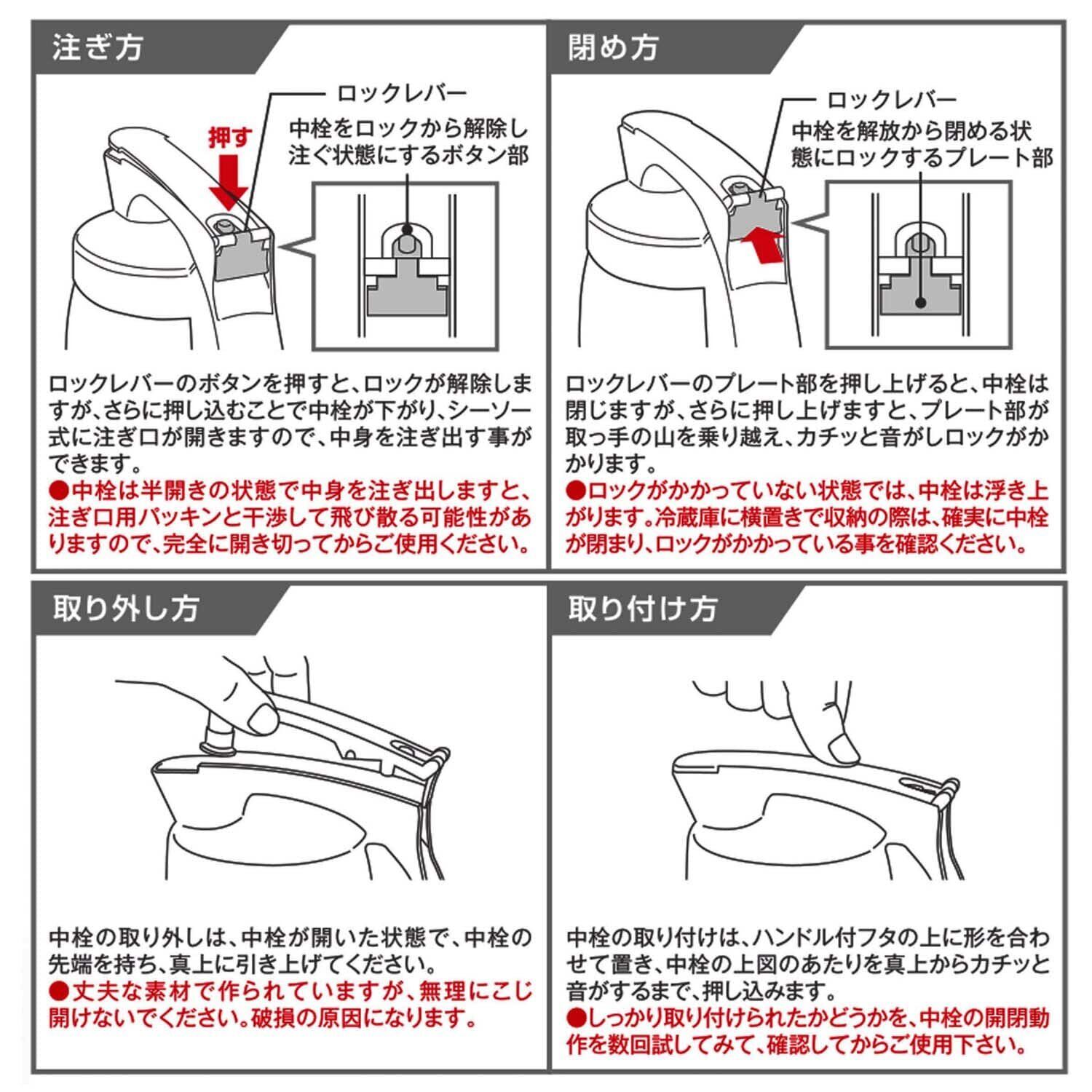 注ぎ方

ロックレバー
中栓をロックから解除し注ぐ状態にするボタン部

押す

ロックレバーのボタンを押すと、ロックが解除しますが、さらに押し込むことで中栓が下がり、シーソー式に注ぎ口が開きますので、中身を注ぎ出す事ができます。
●中栓は半開きの状態で中身を注ぎ出しますと、注ぎ口用パッキンと干渉して飛び散る可能性がありますので、完全に開き切ってからご使用ください。

閉め方

ロックレバー
中栓を解放から閉める状態にロックするプレート部

ロックレバーのプレート部を押し上げると、中栓は閉じますが、さらに押し上げますと、プレート部が取っ手の山を乗り越え、カチッと音がしロックがかかります。
●ロックがかかっていない状態では、中栓は浮き上がります。冷蔵庫に横置きで収納の際は、確実に中栓が閉まり、ロックがかかっている事を確認ください。

取り外し方

中栓の取り外しは、中栓が開いた状態で、中栓の先端を持ち、真上に引き上げてください。
●丈夫な素材で作られていますが、無理にこじ開けないでください。破損の原因になります。

取り付け方

中栓の取り付けは、ハンドル付フタの上に形を合わせて置き、中栓の上図のあたりを真上からカチッと音がするまで、押し込みます。
●しっかり取り付けられたかどうかを、中栓の開閉動作を数回試してみて、確認してからご使用下さい。