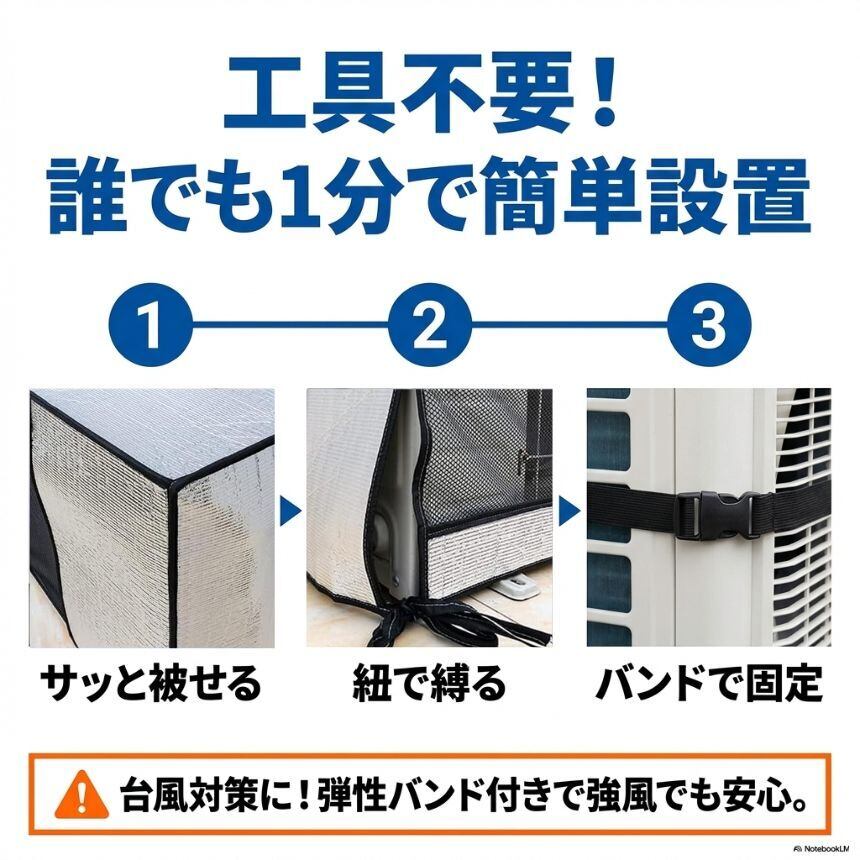 工具不要！
誰でも1分で簡単設置

1
2
3

サッと被せる
紐で縛る
バンドで固定

台風対策に！弾性バンド付きで強風でも安心。

NotebookLM