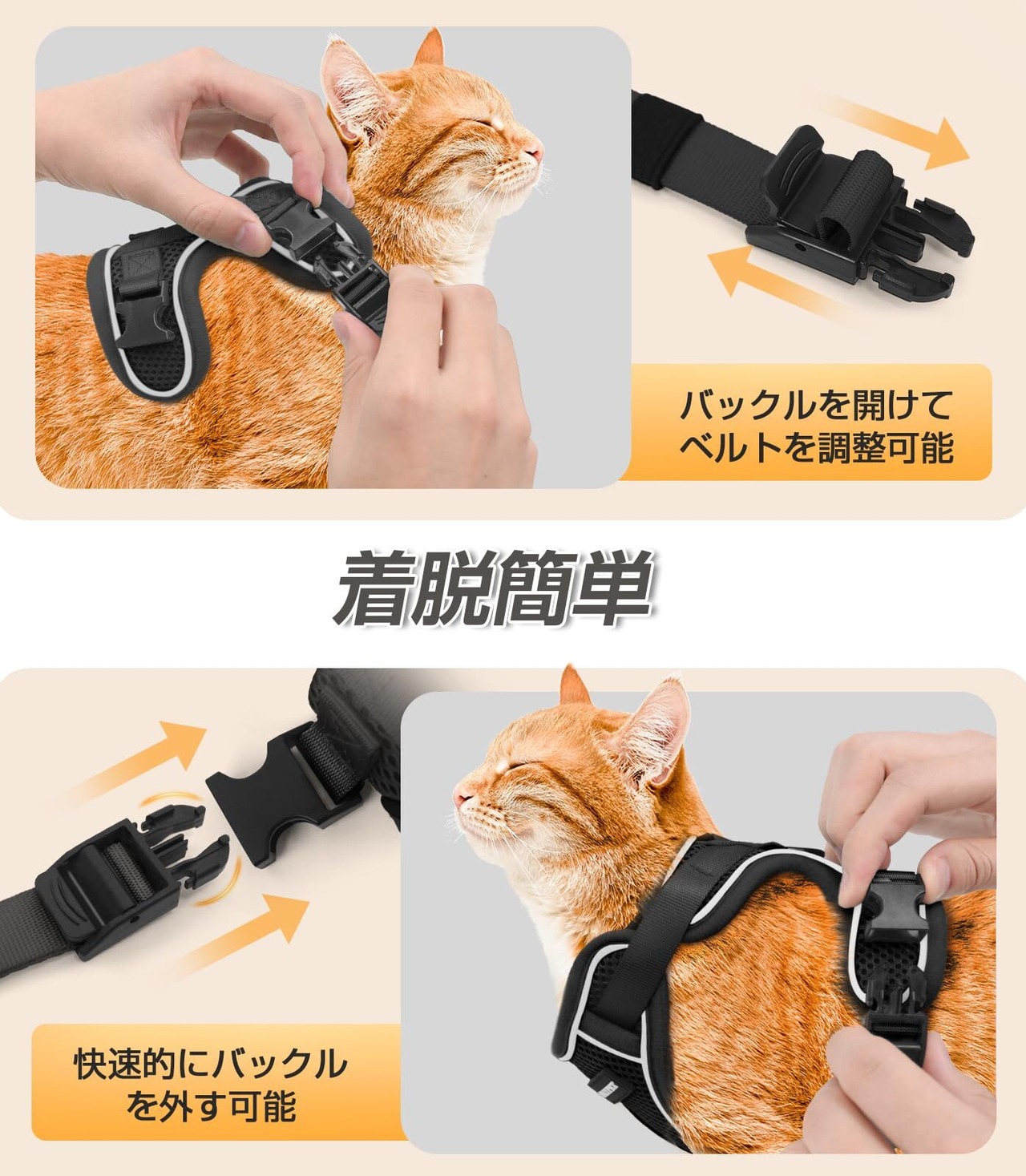 バックルを開けて
ベルトを調整可能

着脱簡単

快速的にバックル
を外す可能