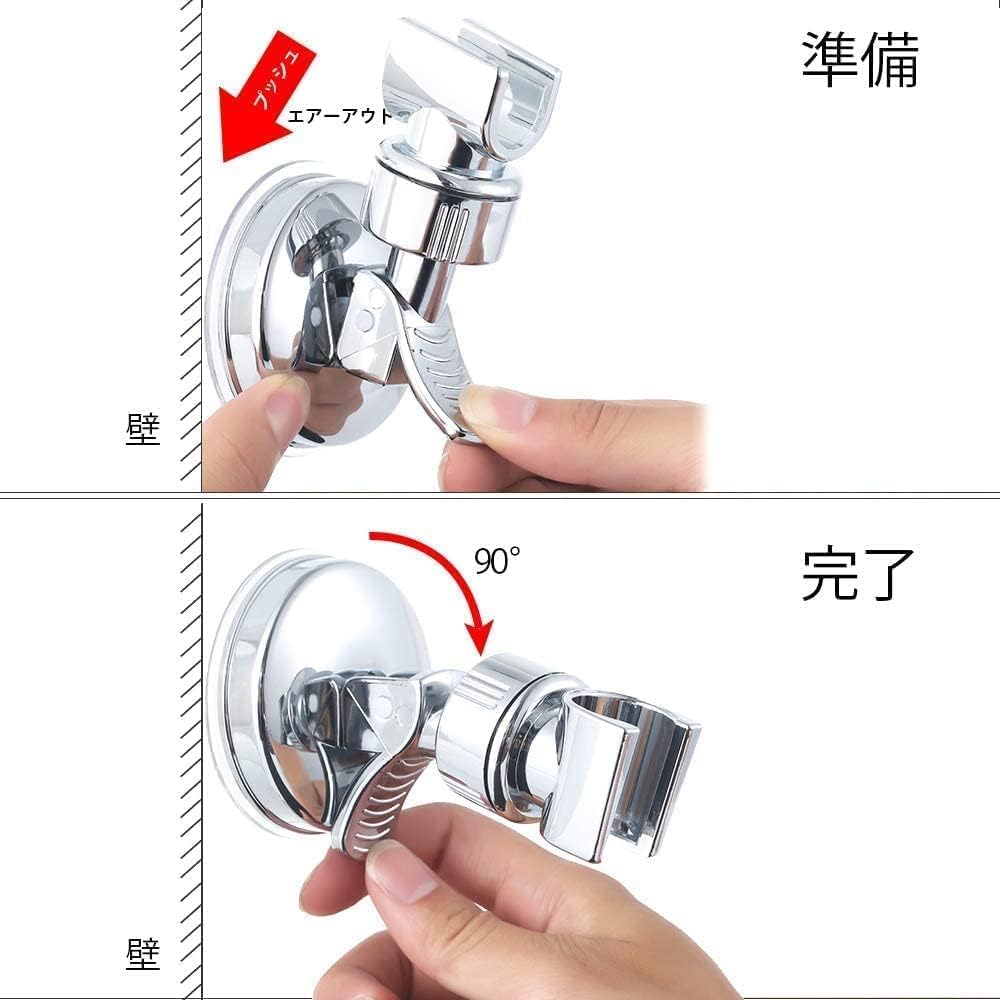 プッシュ
エアーアウト
準備
壁

90°
完了
壁