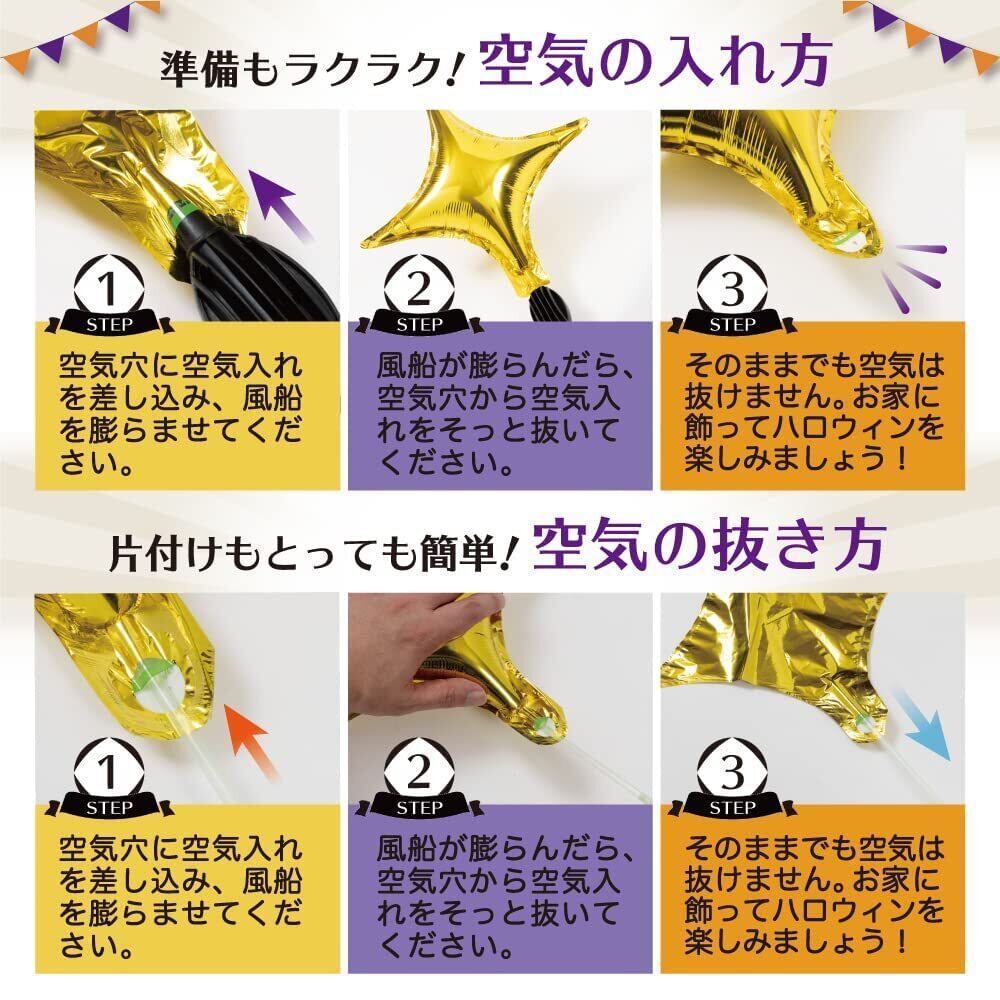 準備もラクラク! 空気の入れ方

1 STEP
空気穴に空気入れを差し込み、風船を膨らませてください。

2 STEP
風船が膨らんだら、空気穴から空気入れをそっと抜いてください。

3 STEP
そのままでも空気は抜けません。お家に飾ってハロウィンを楽しみましょう!

片付けもとっても簡単! 空気の抜き方

1 STEP
空気穴に空気入れを差し込み、風船を膨らませてください。

2 STEP
風船が膨らんだら、空気穴から空気入れをそっと抜いてください。

3 STEP
そのままでも空気は抜けません。お家に飾ってハロウィンを楽しみましょう!