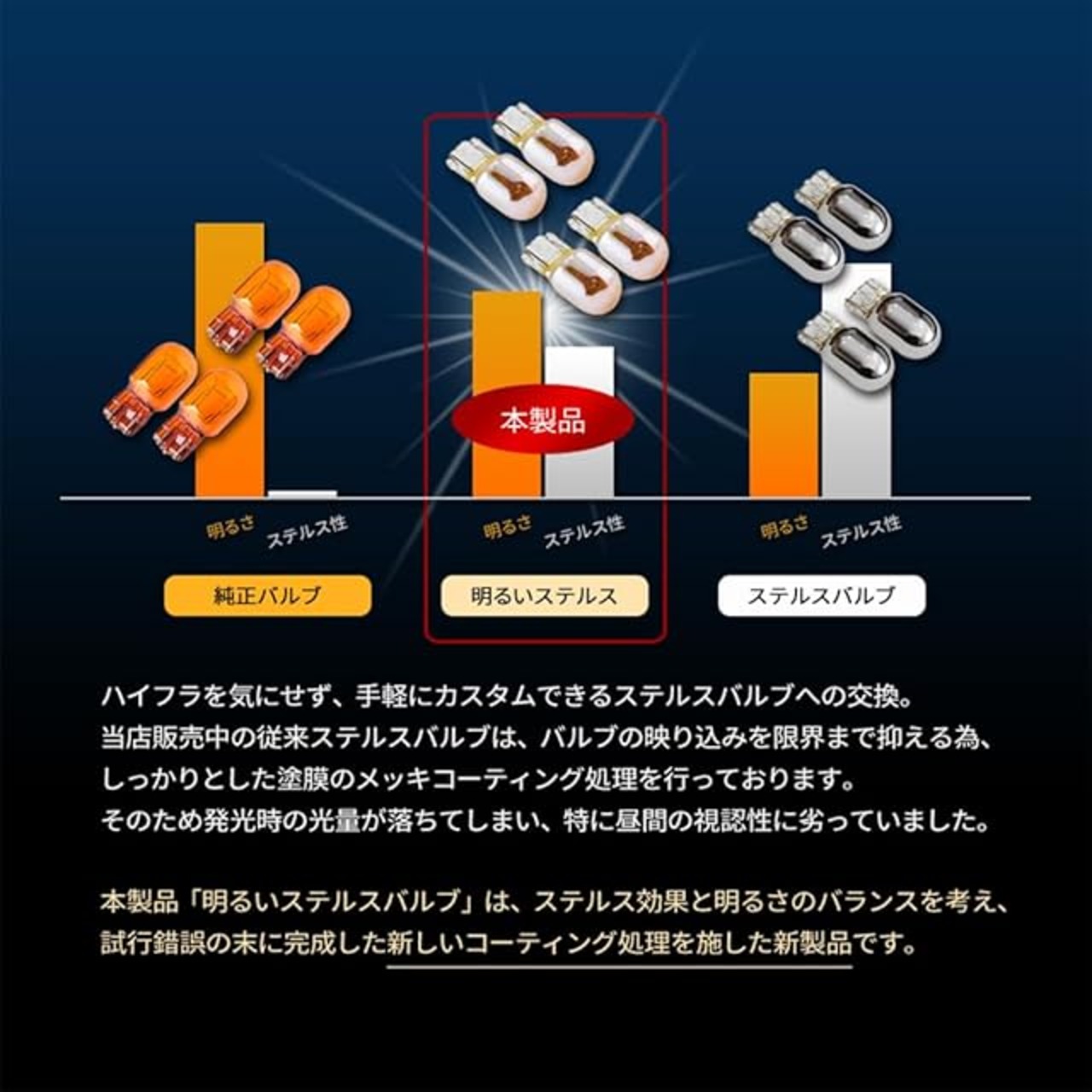 本製品

明るさ
ステルス性

明るさ
ステルス性

明るさ
ステルス性

純正バルブ

明るいステルス

ステルスバルブ

ハイフラを気にせず、手軽にカスタムできるステルスバルブへの交換。
当店販売中の従来ステルスバルブは、バルブの映り込みを限界まで抑える為、
しっかりとした塗膜のメッキコーティング処理を行っております。
そのため発光時の光量が落ちてしまい、特に昼間の視認性に劣っていました。

本製品「明るいステルスバルブ」は、ステルス効果と明るさのバランスを考え、
試行錯誤の末に完成した新しいコーティング処理を施した新製品です。