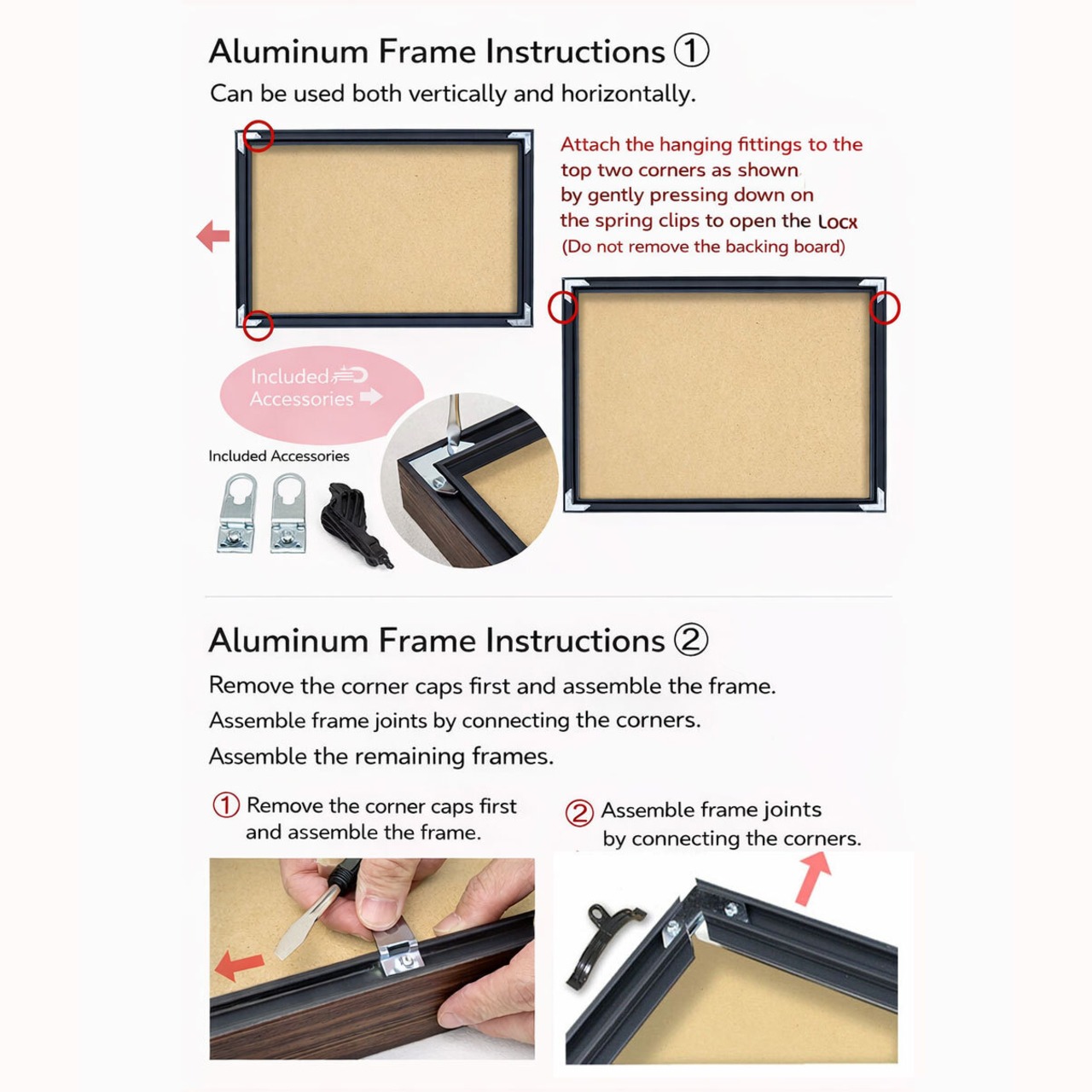 Aluminum Frame Instructions ①
Can be used both vertically and horizontally.

Attach the hanging fittings to the top two corners as shown by gently pressing down on the spring clips to open the Locx
(Do not remove the backing board)

Included Accessories

Included Accessories

Aluminum Frame Instructions ②
Remove the corner caps first and assemble the frame.
Assemble frame joints by connecting the corners.
Assemble the remaining frames.

① Remove the corner caps first and assemble the frame.

② Assemble frame joints by connecting the corners.