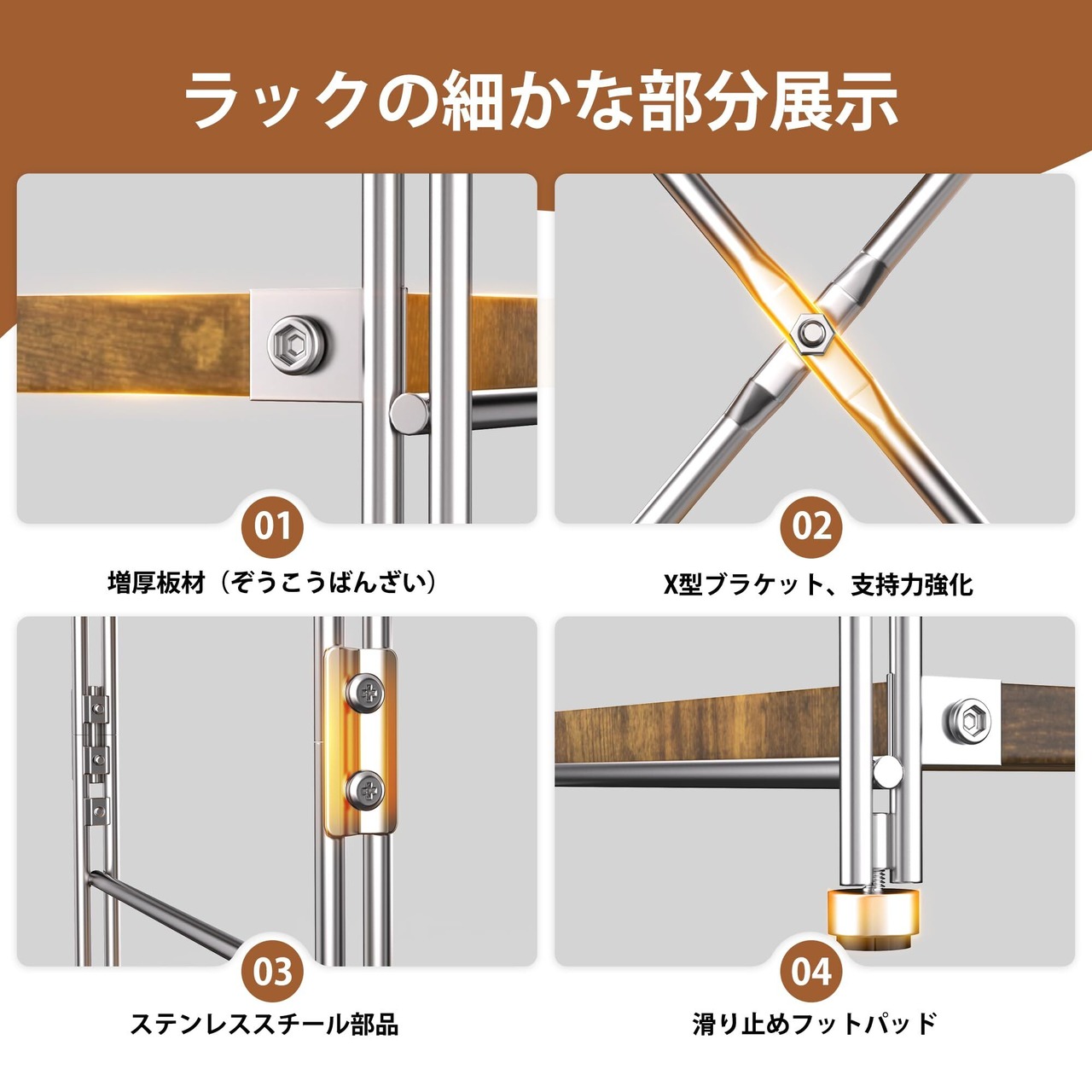 ラックの細かな部分展示

01

増厚板材（ぞうこうばんざい）

02

X型ブラケット、支持力強化

03

ステンレススチール部品

04

滑り止めフットパッド