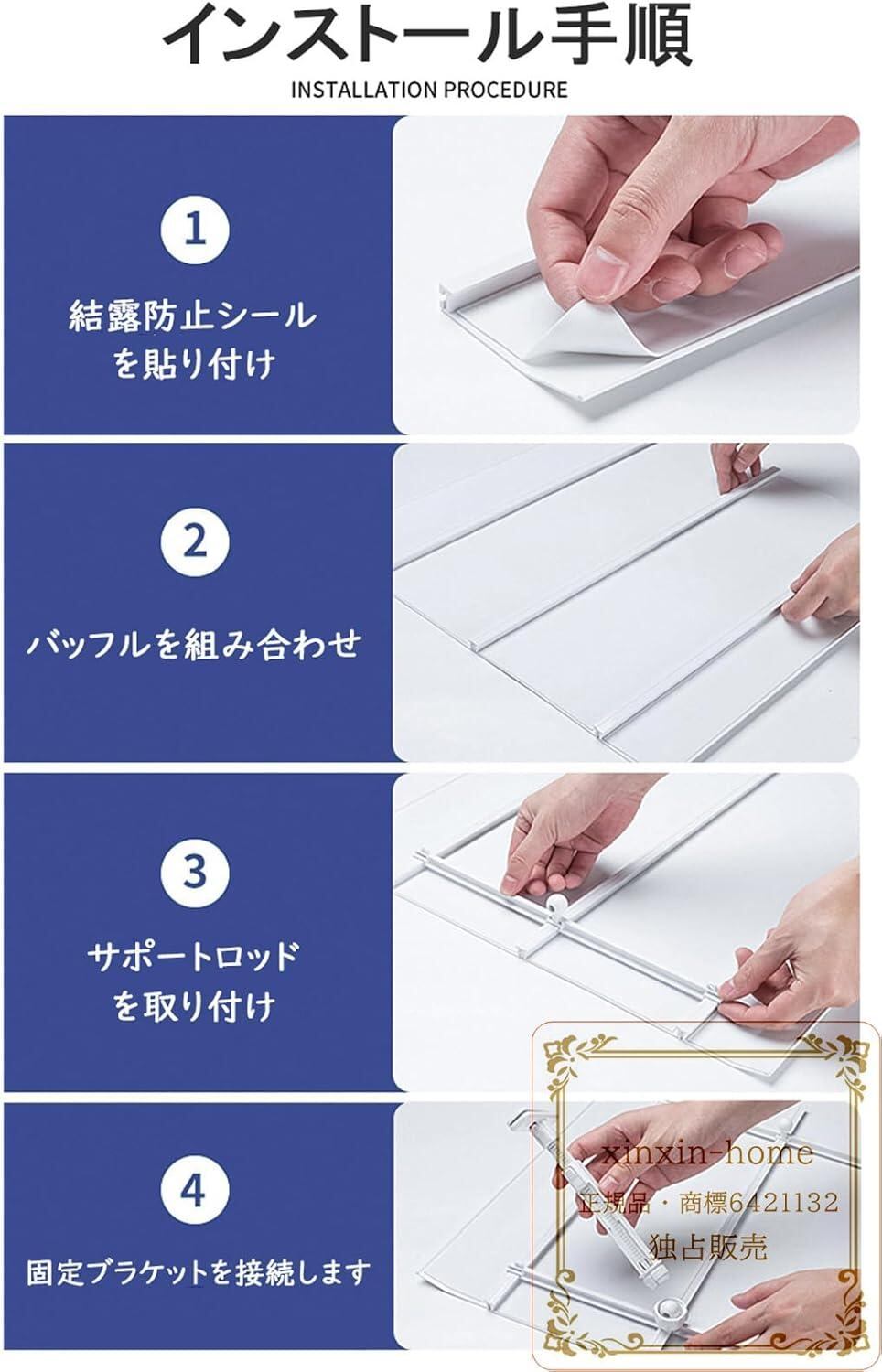 インストール手順
INSTALLATION PROCEDURE

1
結露防止シールを貼り付け

2
バッフルを組み合わせ

3
サポートロッドを取り付け

4
固定ブラケットを接続します

xinxin-home
正規品・商標6421132
独占販売