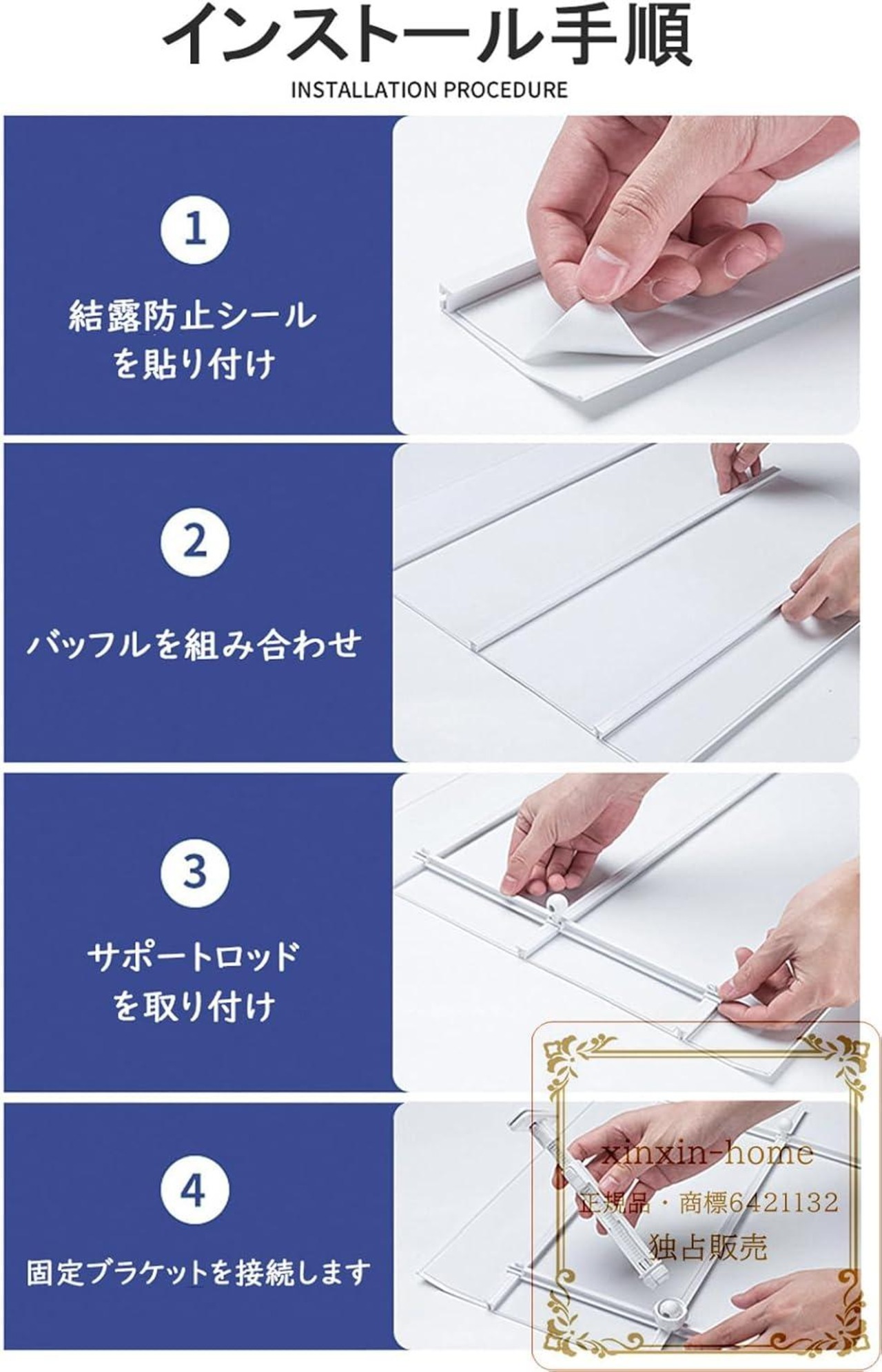 インストール手順

INSTALLATION PROCEDURE

1

結露防止シールを貼り付け

2

バッフルを組み合わせ

3

サポートロッドを取り付け

4

固定ブラケットを接続します

xinxin-home

正規品・商標6421132

独占販売