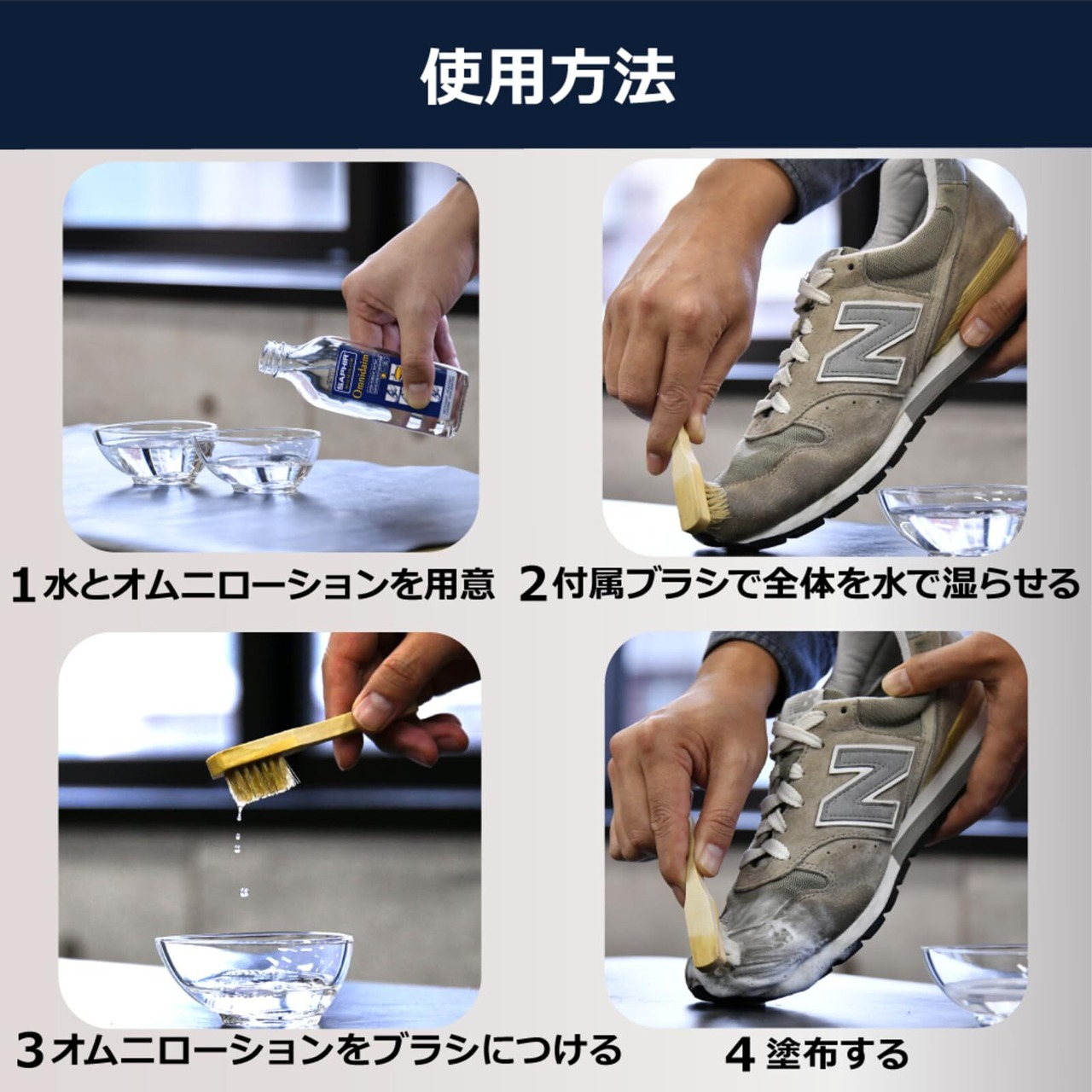 使用方法

SAPHIR
Omnidaim

1 水とオムニローションを用意

2 付属ブラシで全体を水で湿らせる

3 オムニローションをブラシにつける

4 塗布する