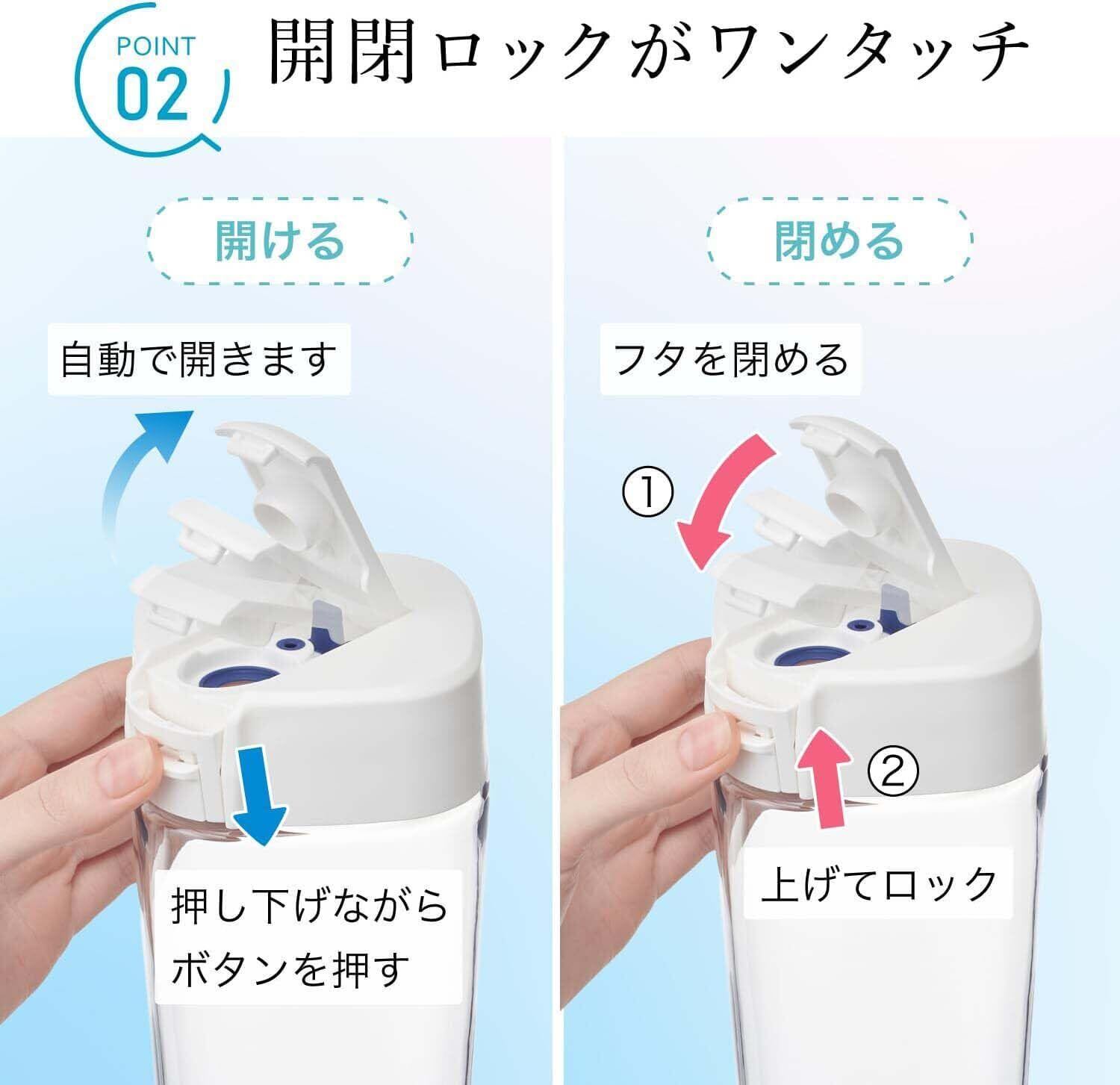 POINT 02

開閉ロックがワンタッチ

開ける

自動で開きます

押し下げながらボタンを押す

閉める

フタを閉める

①

②

上げてロック