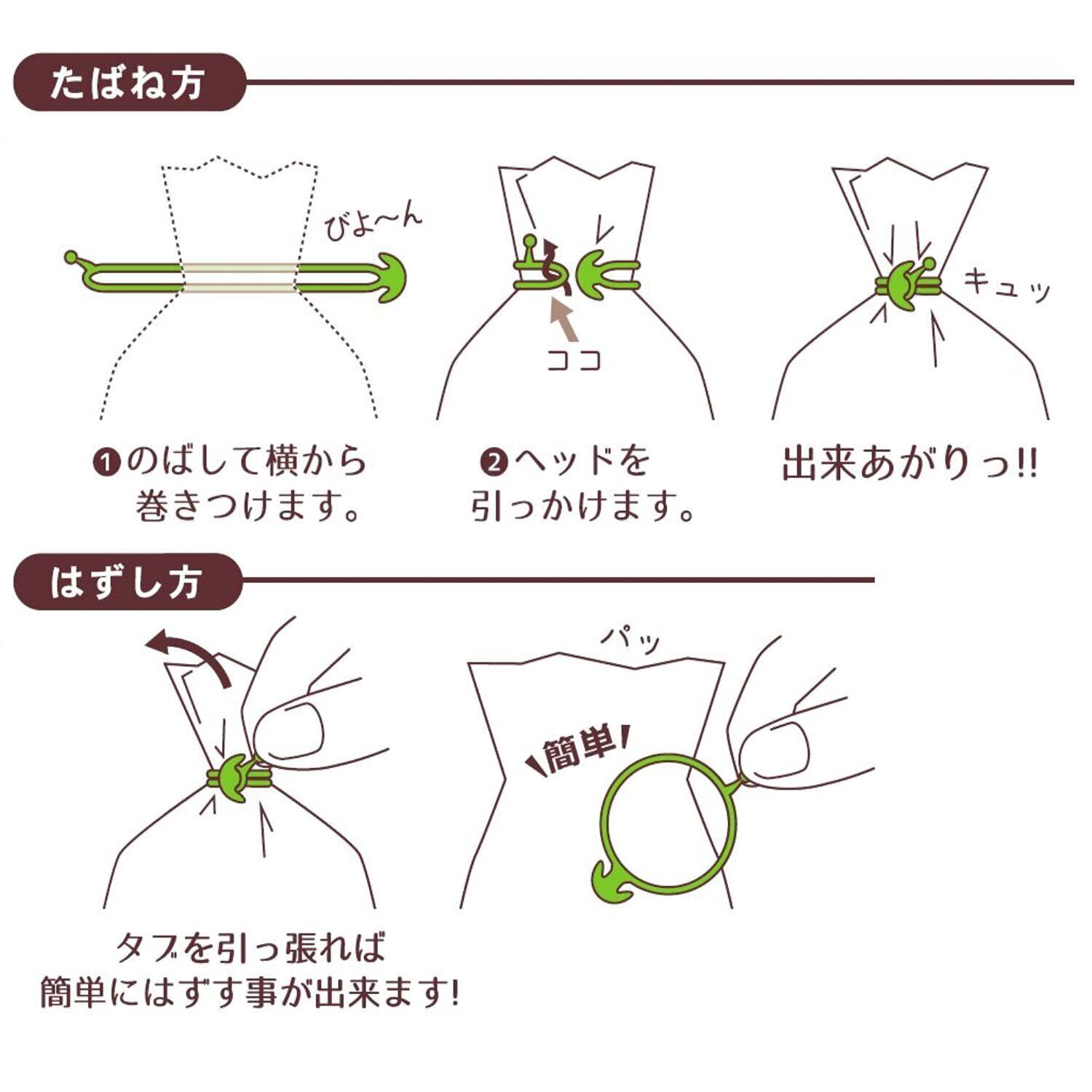 たばね方

びよ〜ん

ココ

キュッ

❶のばして横から巻きつけます。

❷ヘッドを引っかけます。

出来あがりっ!!

はずし方

パッ

簡単

タブを引っ張れば簡単にはずす事が出来ます!